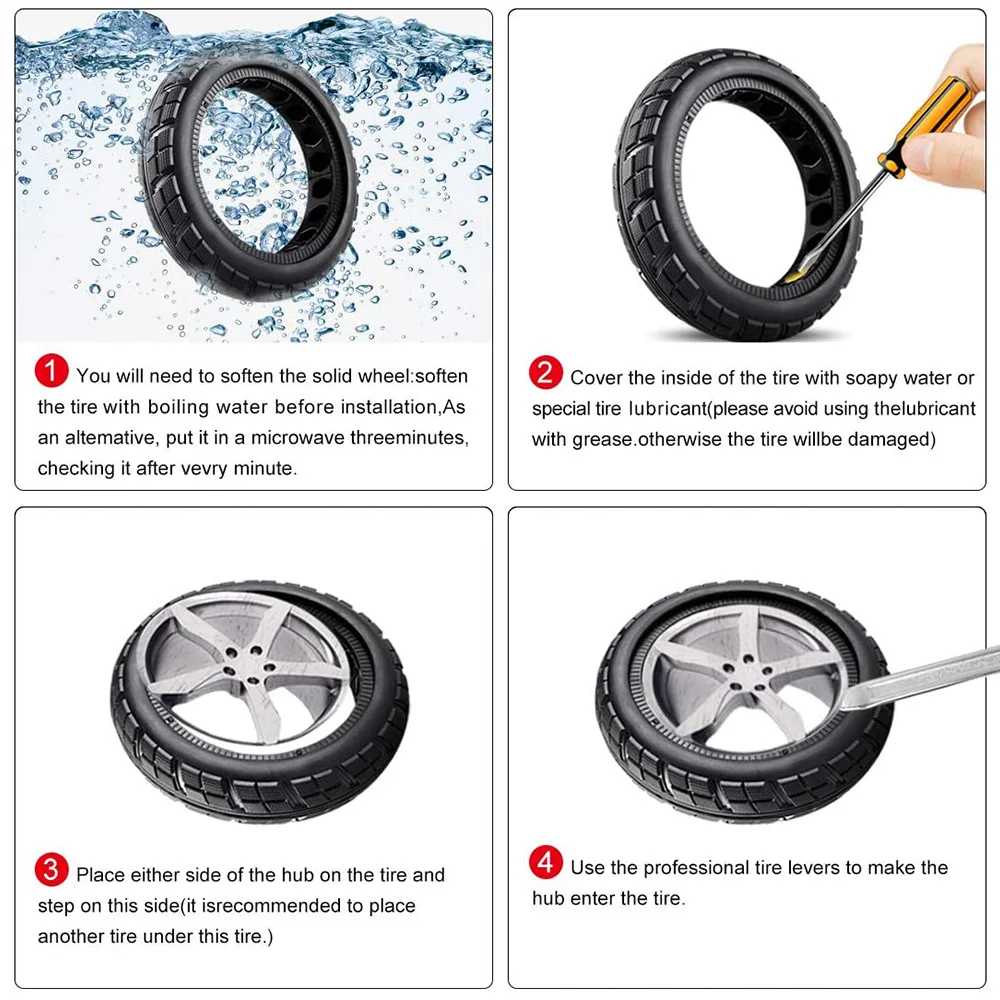 1 You will need to soften the solid wheel:soften the tire with boiling water before installation,As an altemative, put it in a microwave threeminutes, checking it after vevry minute.

2 Cover the inside of the tire with soapy water or special tire lubricant(please avoid using thelubricant with grease.otherwise the tire willbe damaged)

3 Place either side of the hub on the tire and step on this side(it isrecommended to place another tire under this tire.)

4 Use the professional tire levers to make the hub enter the tire.