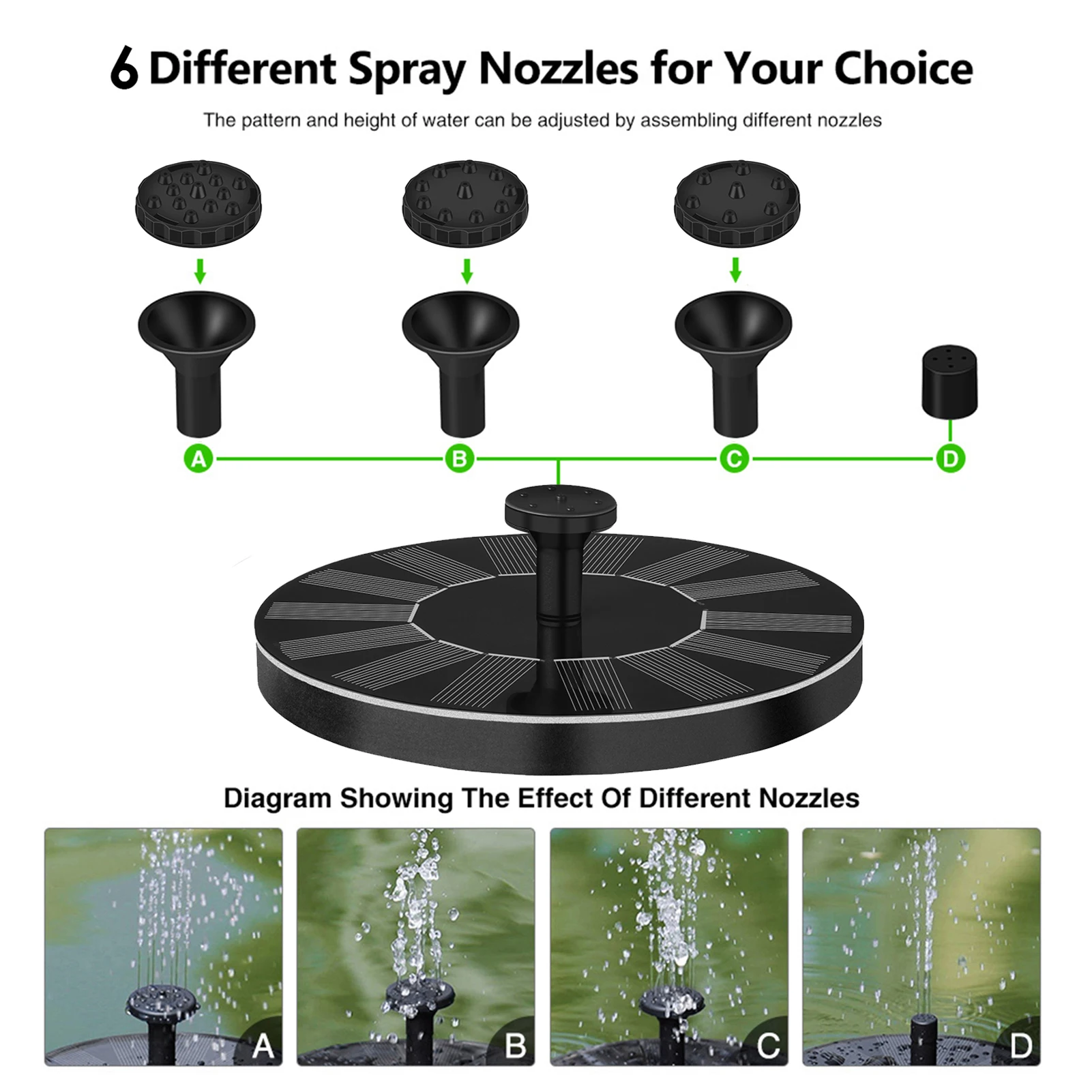 6 Different Spray Nozzles for Your Choice

The pattern and height of water can be adjusted by assembling different nozzles

A

B

C

D

Diagram Showing The Effect Of Different Nozzles

A

B

C

D