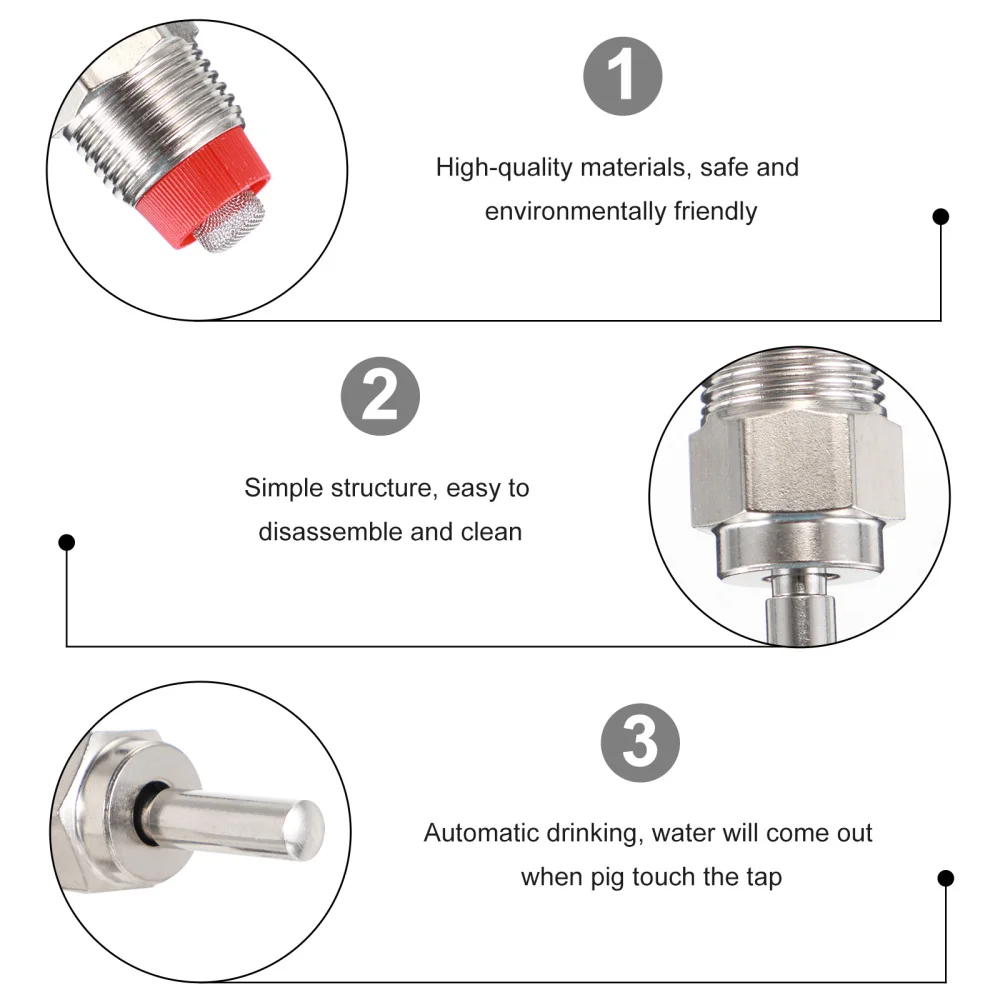 1

High-quality materials, safe and environmentally friendly

2

Simple structure, easy to disassemble and clean

3

Automatic drinking, water will come out when pig touch the tap