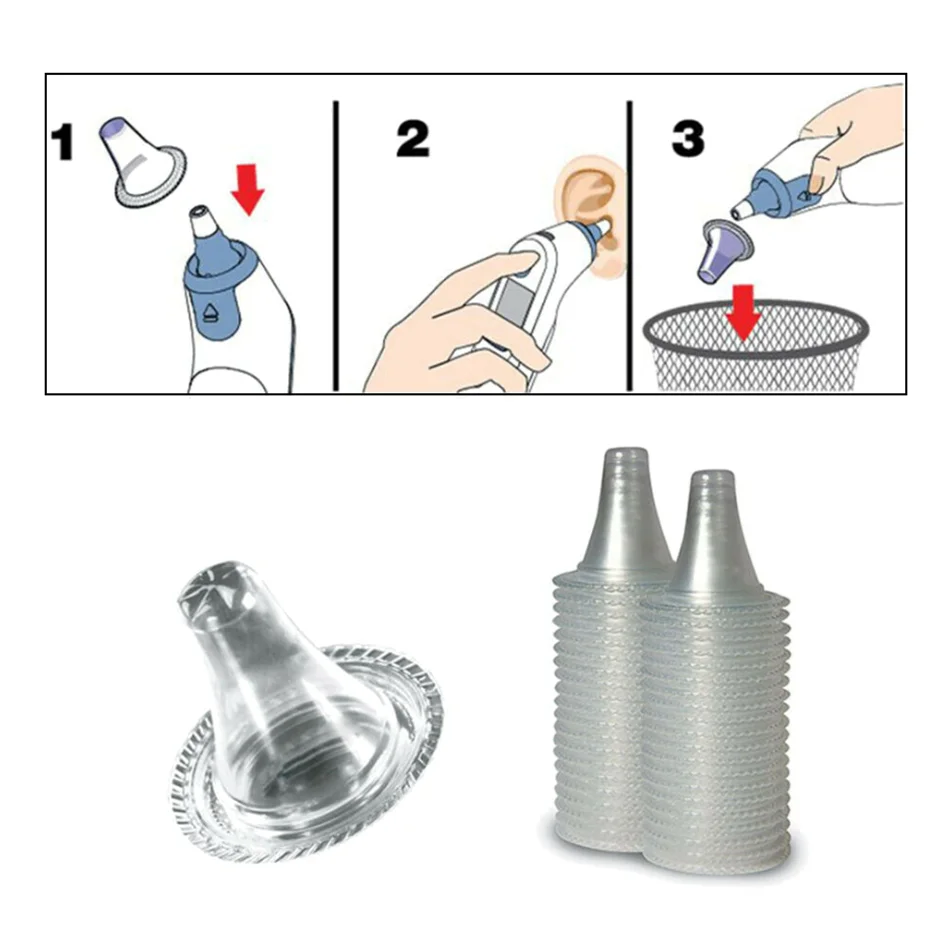 1

2

3