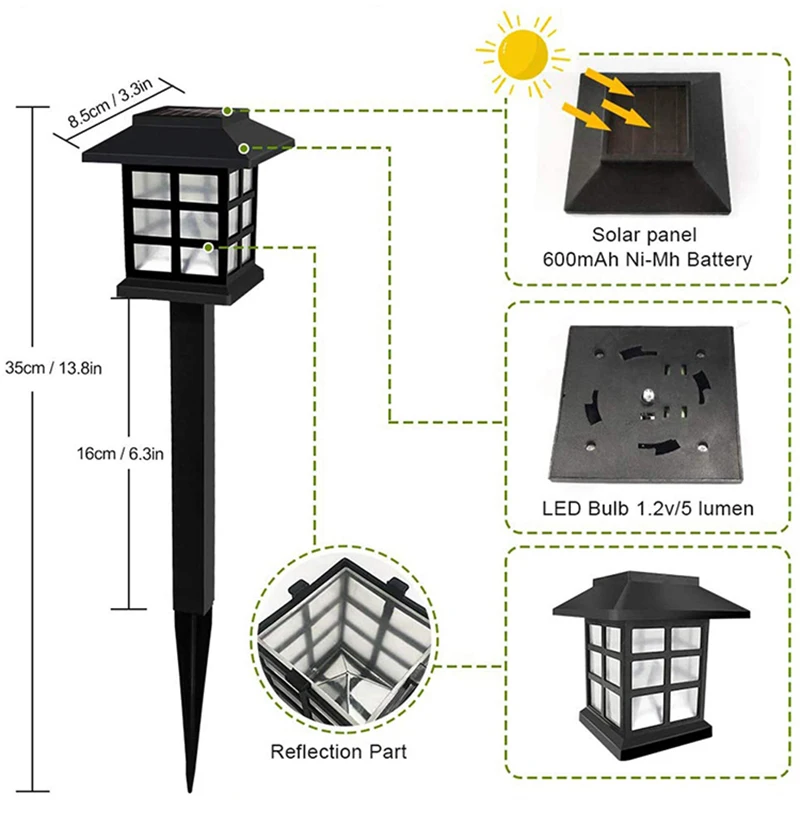 8.5cm / 3.3in

35cm / 13.8in

16cm / 6.3in

Solar panel
600mAh Ni-Mh Battery

LED Bulb 1.2v/5 lumen

Reflection Part