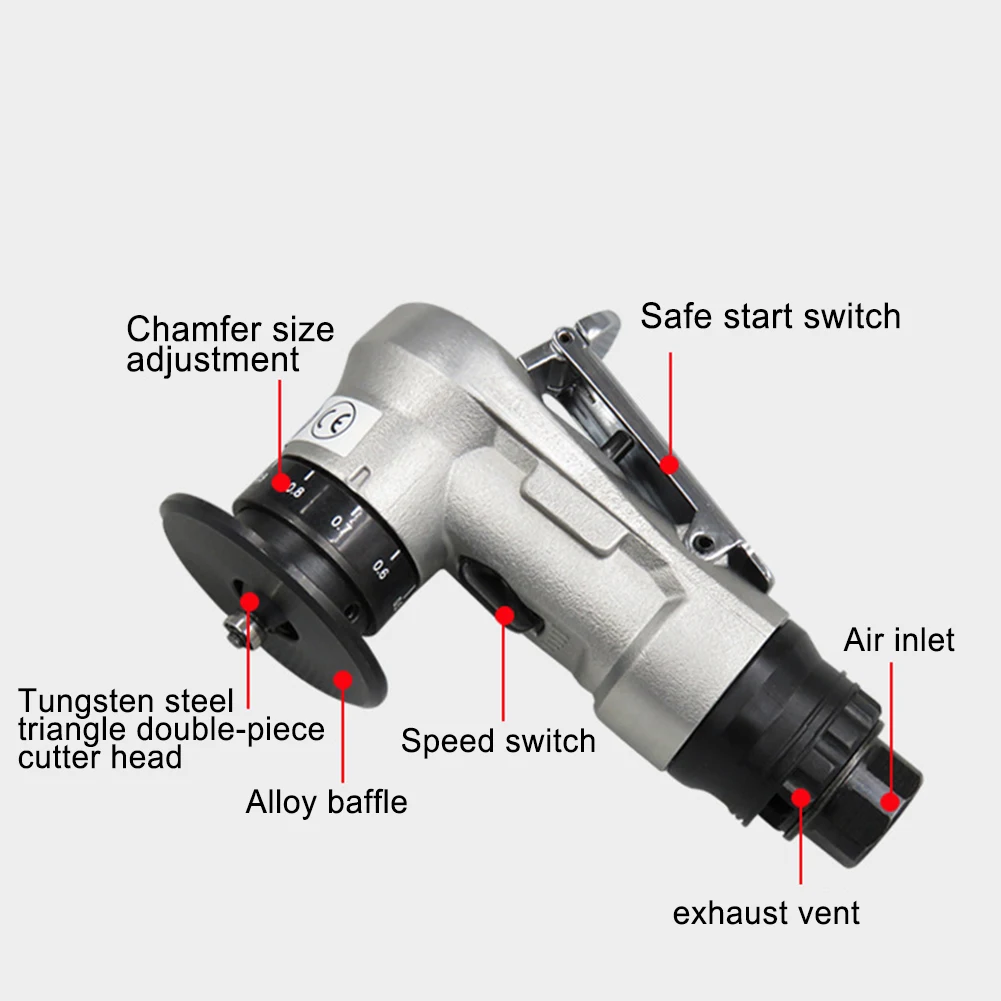 Chamfer size adjustment

Safe start switch

CE

0.8

0.7

0.6

Air inlet

Tungsten steel triangle double-piece cutter head

Speed switch

Alloy baffle

exhaust vent