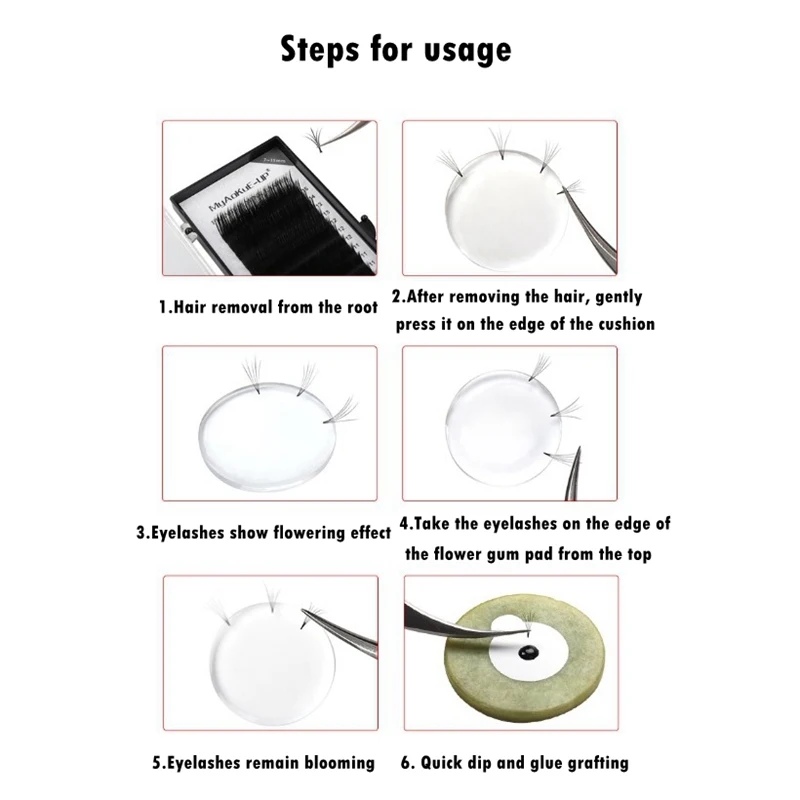 Steps for usage

MyAnKuE-Up®

1.Hair removal from the root

2.After removing the hair, gently press it on the edge of the cushion

3.Eyelashes show flowering effect

4.Take the eyelashes on the edge of the flower gum pad from the top

5.Eyelashes remain blooming

6. Quick dip and glue grafting