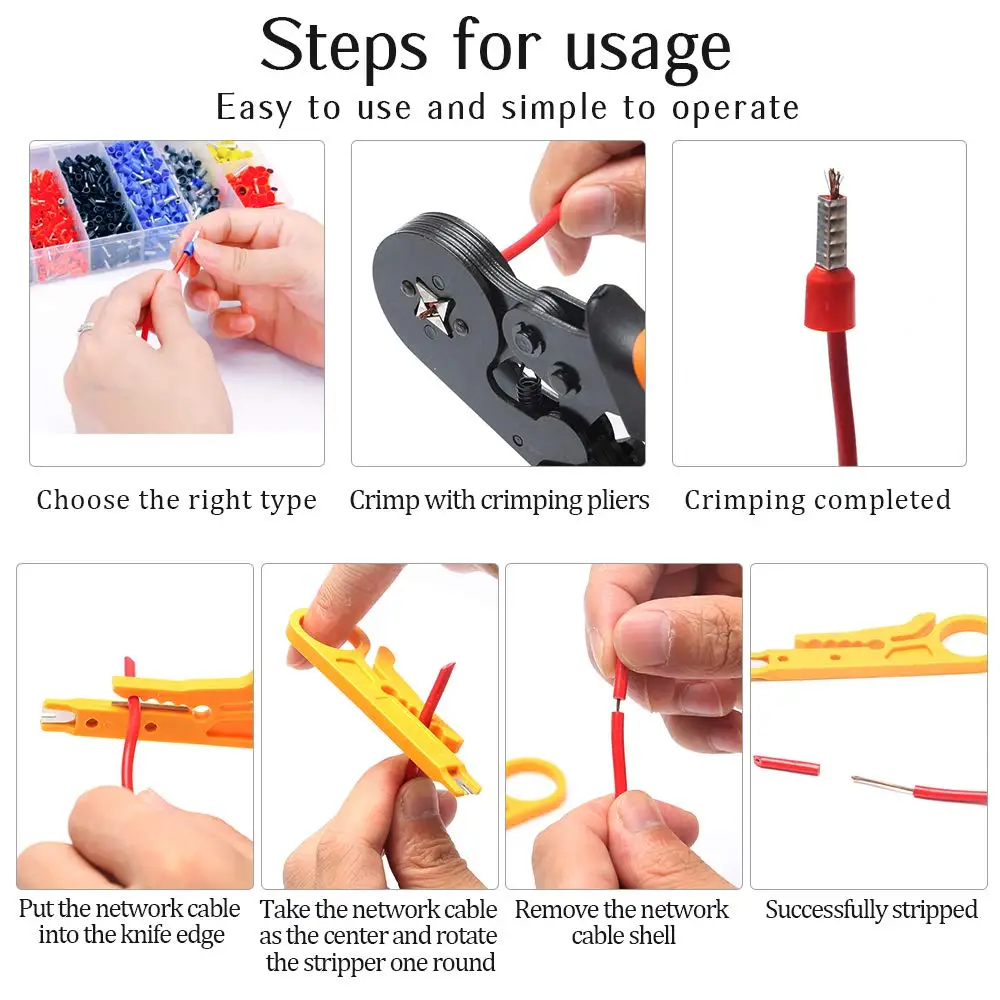 Steps for usage

Easy to use and simple to operate

Choose the right type

Crimp with crimping pliers

Crimping completed

Put the network cable into the knife edge

Take the network cable as the center and rotate the stripper one round

Remove the network cable shell

Successfully stripped