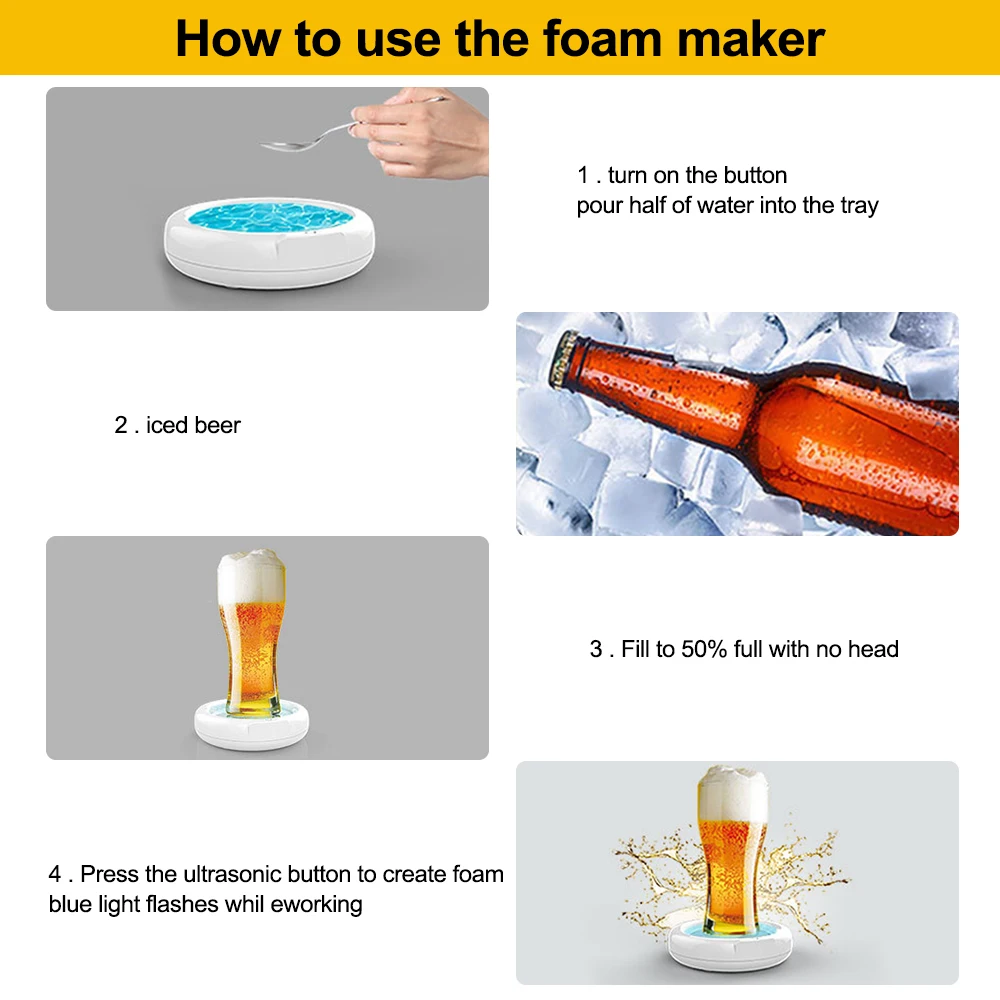 How to use the foam maker

1 . turn on the button
pour half of water into the tray

2 . iced beer

3 . Fill to 50% full with no head

4 . Press the ultrasonic button to create foam
blue light flashes whil eworking