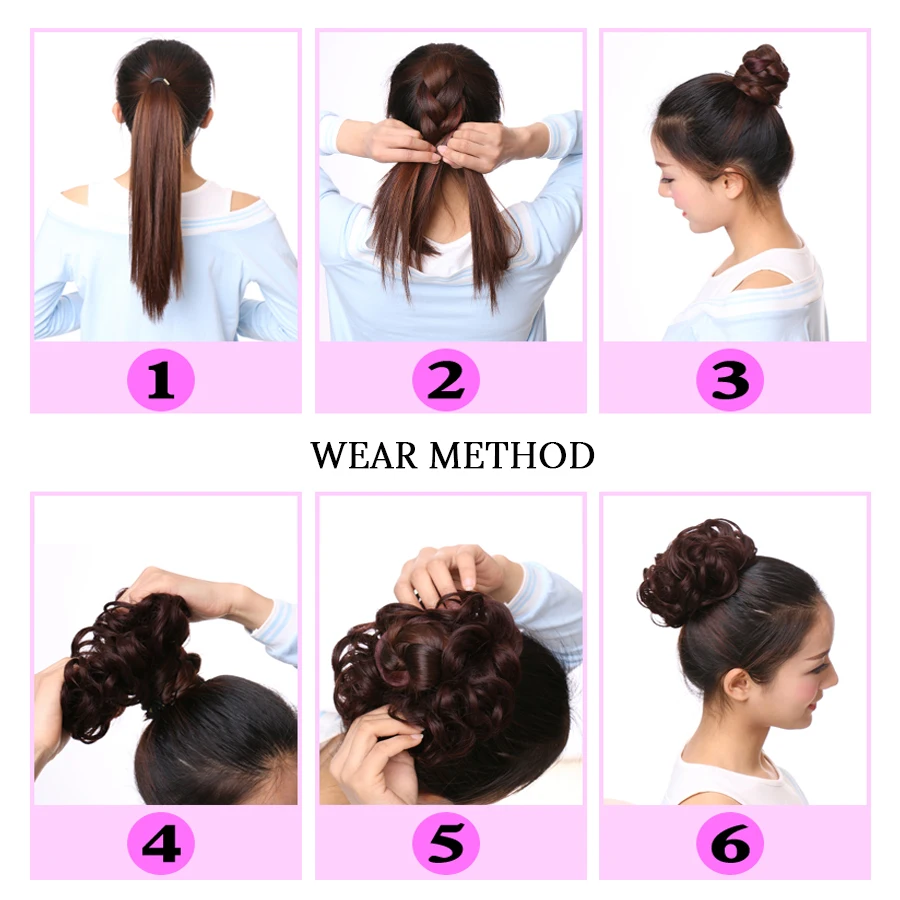 1

2

3

WEAR METHOD

4

5

6