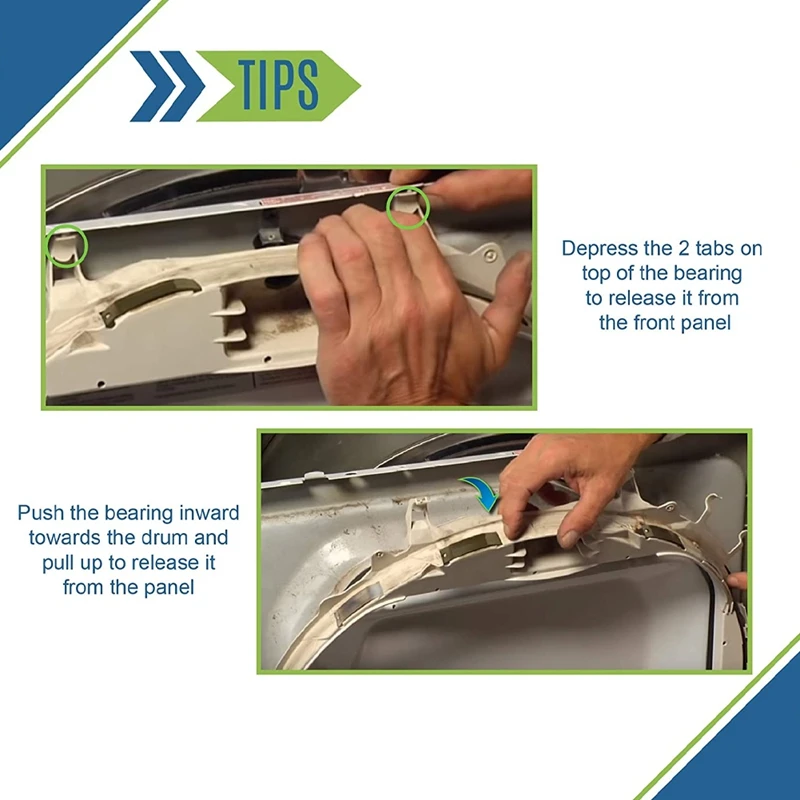 TIPS

Depress the 2 tabs on top of the bearing to release it from the front panel

Push the bearing inward towards the drum and pull up to release it from the panel