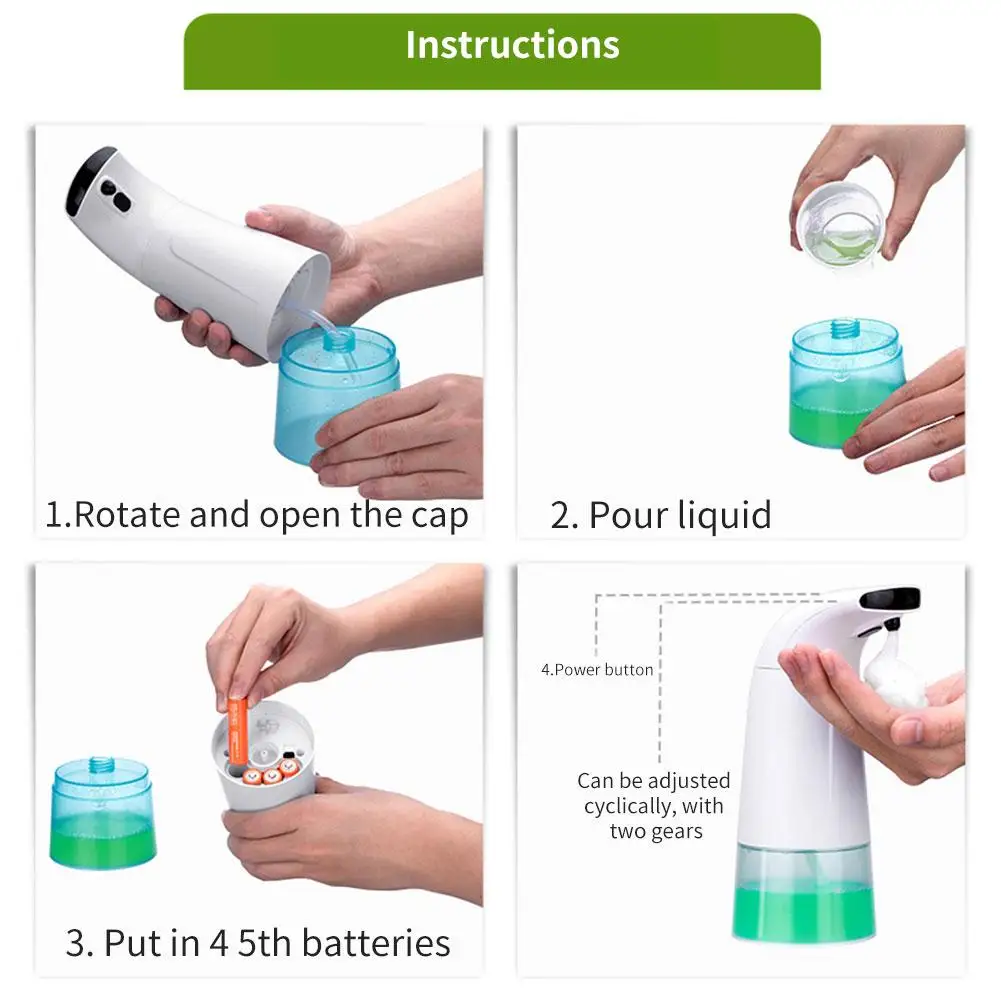 Instructions

1.Rotate and open the cap

2. Pour liquid

3. Put in 4 5th batteries

4.Power button

Can be adjusted cyclically, with two gears