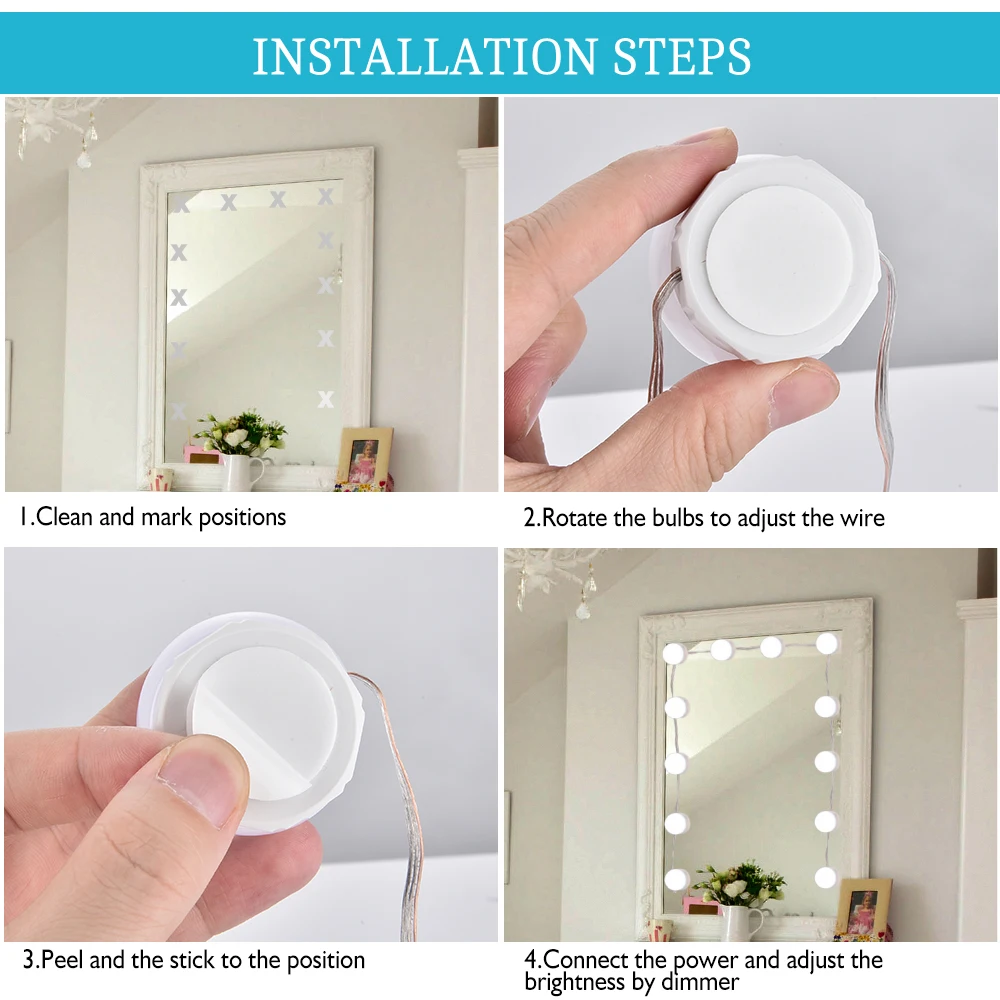 INSTALLATION STEPS

1.Clean and mark positions

2.Rotate the bulbs to adjust the wire

3.Peel and the stick to the position

4.Connect the power and adjust the brightness by dimmer