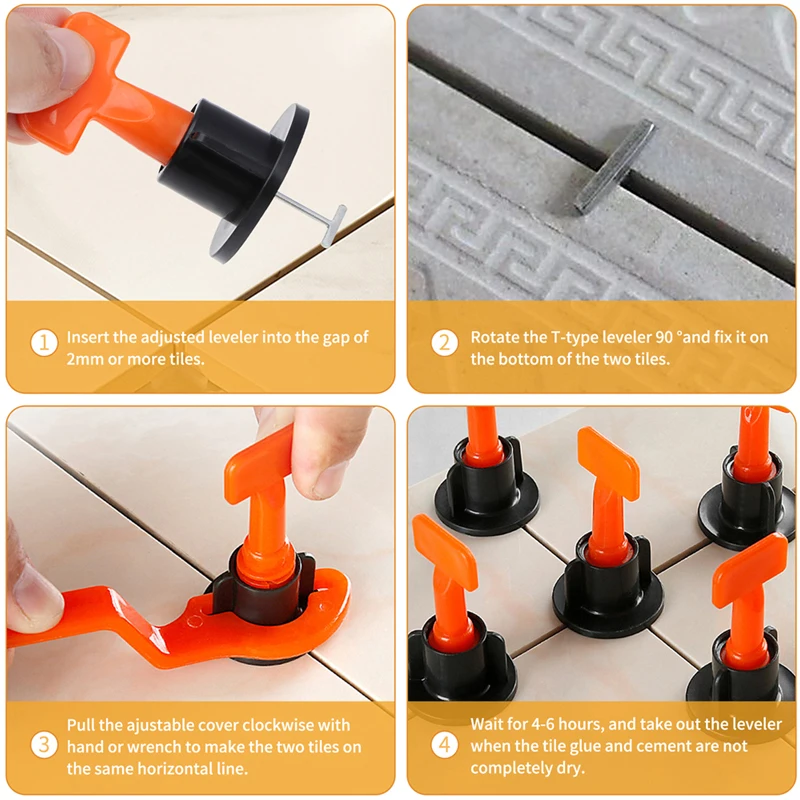 1 Insert the adjusted leveler into the gap of 2mm or more tiles.

2 Rotate the T-type leveler 90 °and fix it on the bottom of the two tiles.

3 Pull the ajustable cover clockwise with hand or wrench to make the two tiles on the same horizontal line.

4 Wait for 4-6 hours, and take out the leveler when the tile glue and cement are not completely dry.