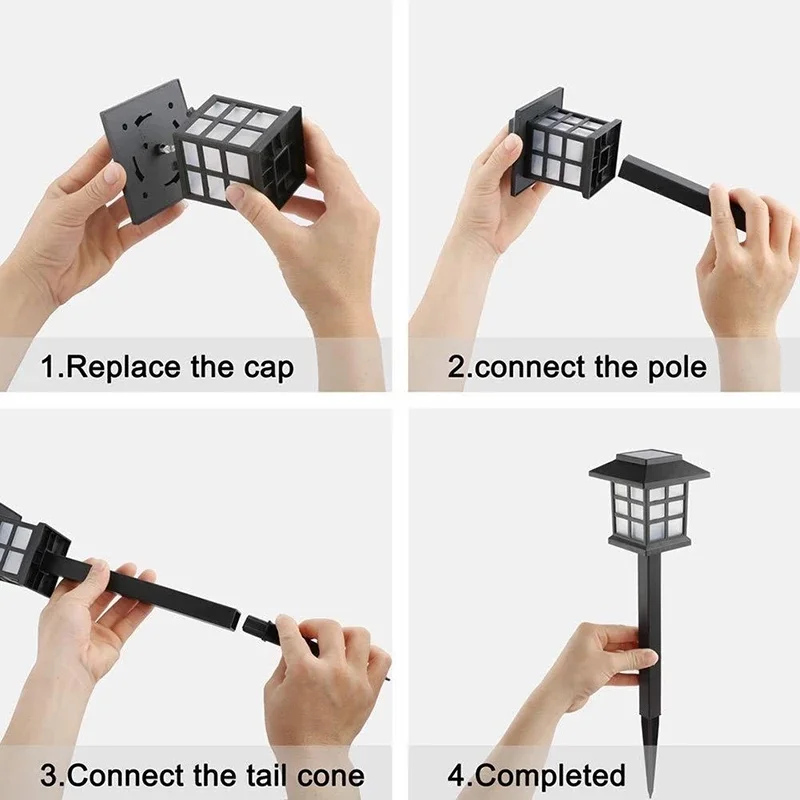 1.Replace the cap

2.connect the pole

3.Connect the tail cone

4.Completed