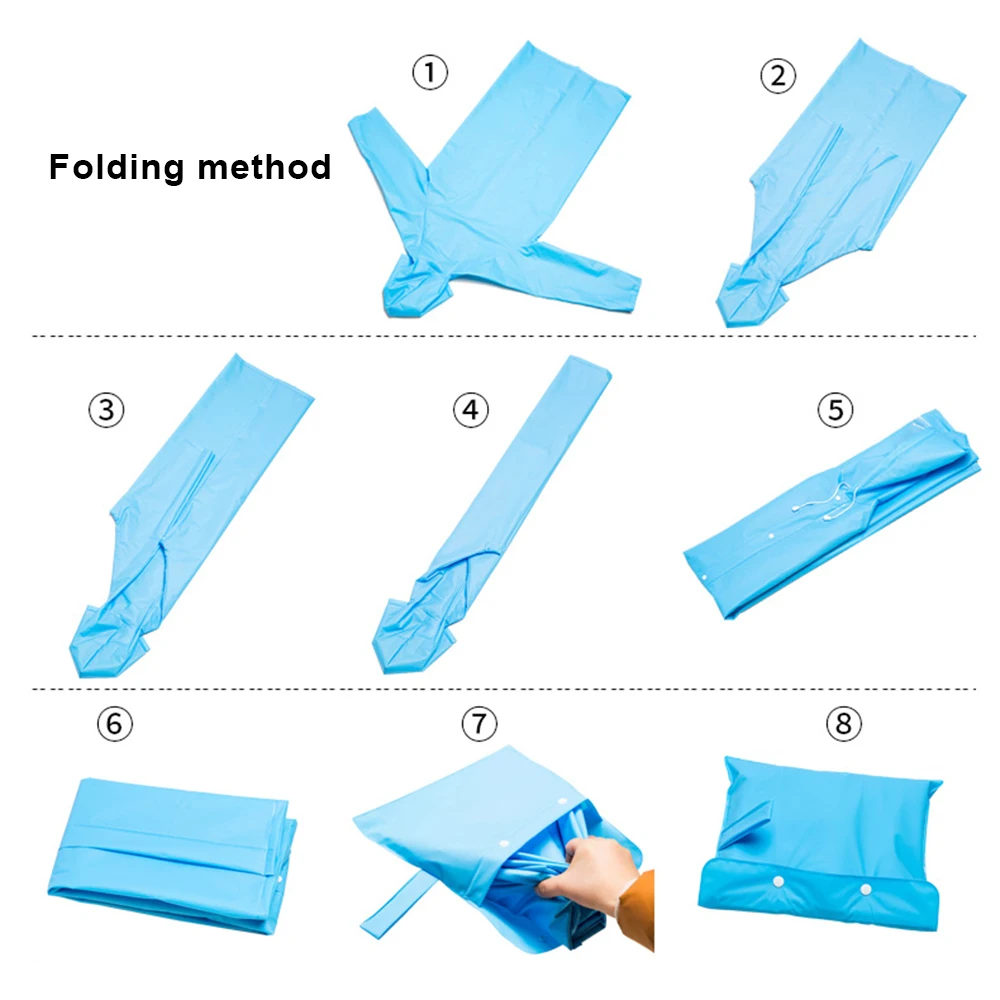 Folding method

①

②

③

④

⑤

⑥

⑦

⑧