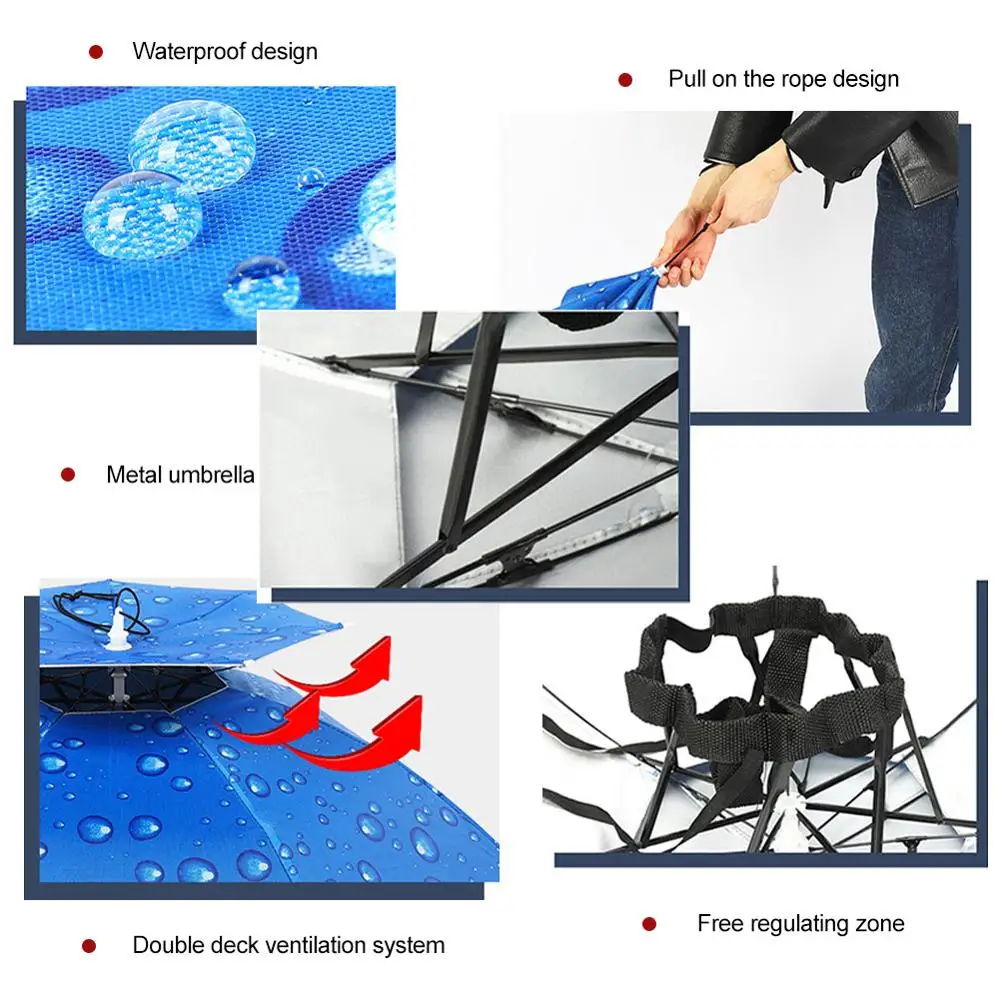 Waterproof design

Pull on the rope design

Metal umbrella

Double deck ventilation system

Free regulating zone