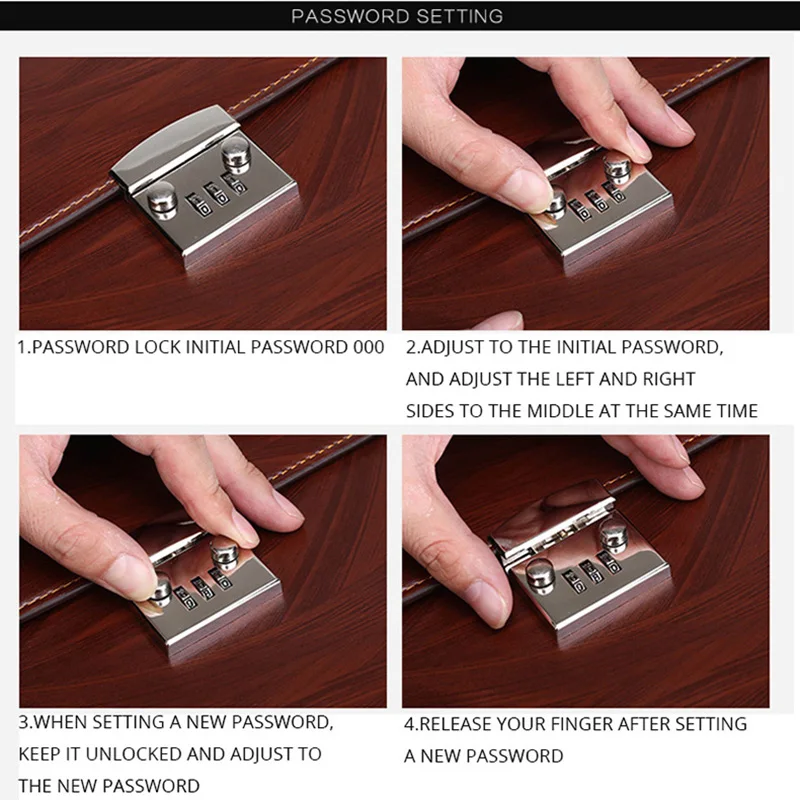 PASSWORD SETTING

1.PASSWORD LOCK INITIAL PASSWORD 000

2.ADJUST TO THE INITIAL PASSWORD, AND ADJUST THE LEFT AND RIGHT SIDES TO THE MIDDLE AT THE SAME TIME

3.WHEN SETTING A NEW PASSWORD, KEEP IT UNLOCKED AND ADJUST TO THE NEW PASSWORD

4.RELEASE YOUR FINGER AFTER SETTING A NEW PASSWORD