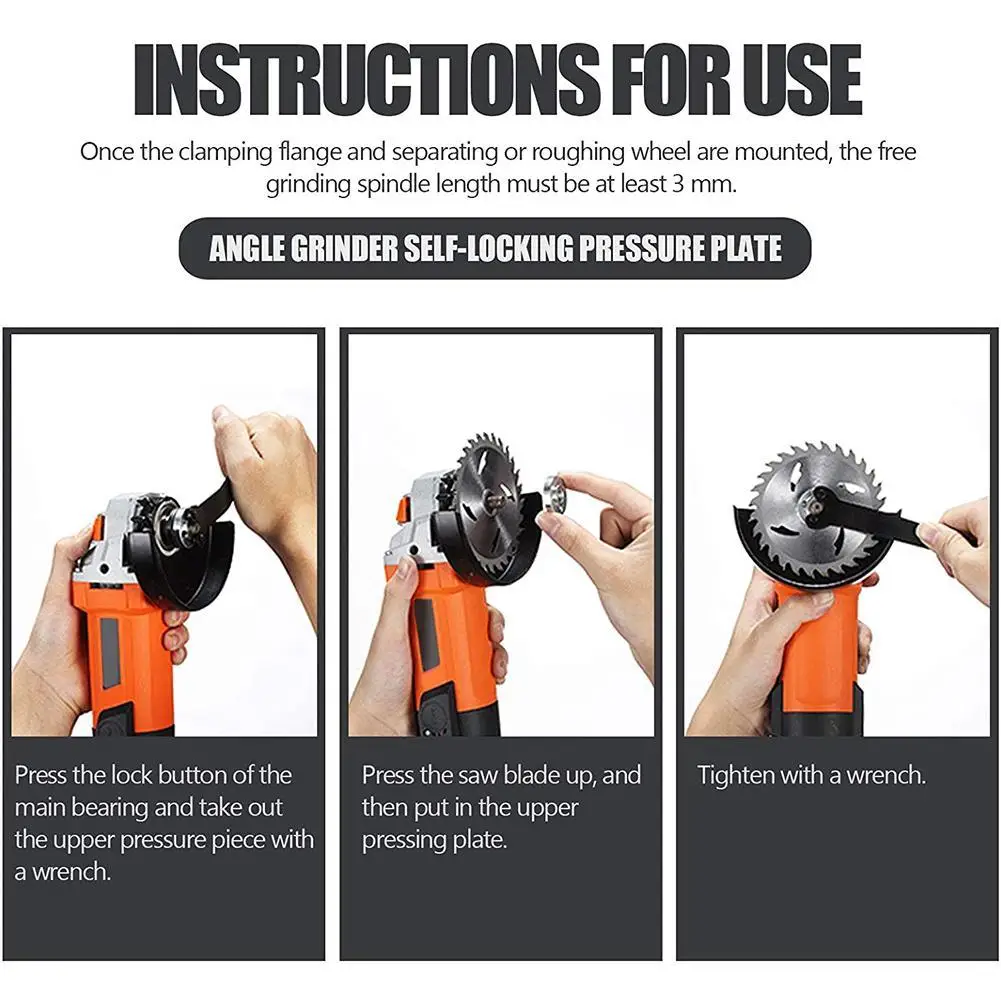 INSTRUCTIONS FOR USE

Once the clamping flange and separating or roughing wheel are mounted, the free grinding spindle length must be at least 3 mm.

ANGLE GRINDER SELF-LOCKING PRESSURE PLATE

Press the lock button of the main bearing and take out the upper pressure piece with a wrench.

Press the saw blade up, and then put in the upper pressing plate.

Tighten with a wrench.