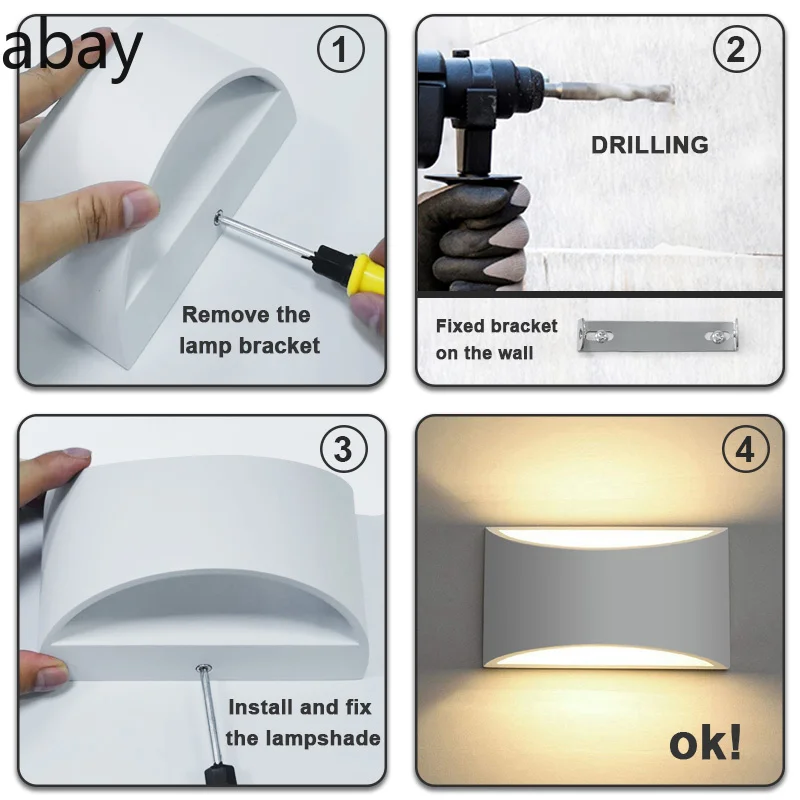 abay

1

Remove the lamp bracket

2

DRILLING

Fixed bracket on the wall

3

Install and fix the lampshade

4

ok!