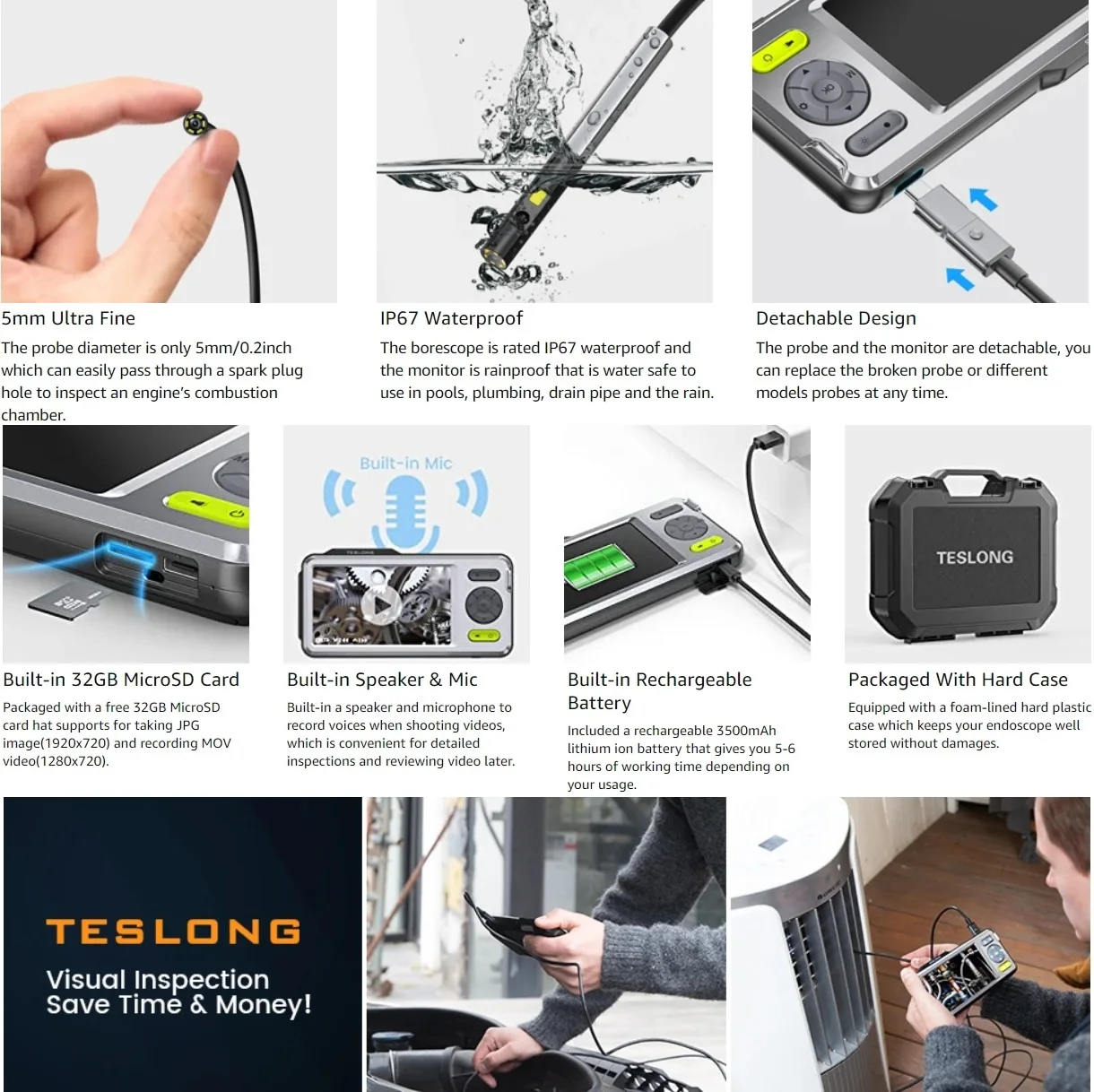 5mm Ultra Fine

The probe diameter is only 5mm/0.2inch which can easily pass through a spark plug hole to inspect an engine's combustion chamber.

IP67 Waterproof

The borescope is rated IP67 waterproof and the monitor is rainproof that is water safe to use in pools, plumbing, drain pipe and the rain.

Detachable Design

The probe and the monitor are detachable, you can replace the broken probe or different models probes at any time.

Built-in 32GB MicroSD Card

Packaged with a free 32GB MicroSD card hat supports for taking JPG image(1920x720) and recording MOV video(1280x720).

Built-in Mic

TESLONG

Built-in Speaker & Mic

Built-in a speaker and microphone to record voices when shooting videos, which is convenient for detailed inspections and reviewing video later.

Built-in Rechargeable Battery

Included a rechargeable 3500mAh lithium ion battery that gives you 5-6 hours of working time depending on your usage.

TESLONG

Packaged With Hard Case

Equipped with a foam-lined hard plastic case which keeps your endoscope well stored without damages.

TESLONG

Visual Inspection
Save Time & Money!