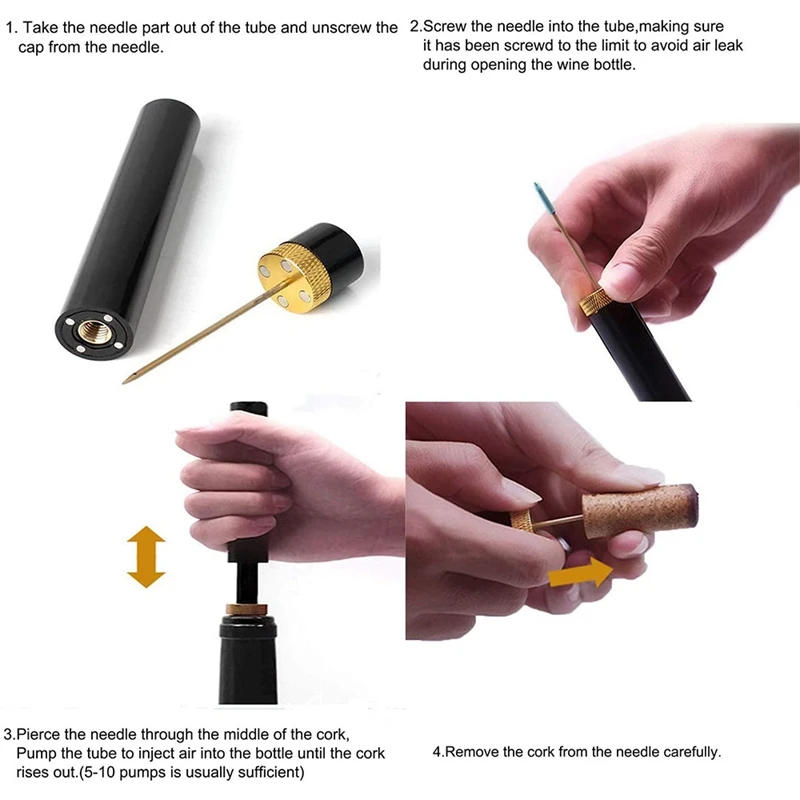 1. Take the needle part out of the tube and unscrew the cap from the needle.

2.Screw the needle into the tube,making sure it has been screwd to the limit to avoid air leak during opening the wine bottle.

3.Pierce the needle through the middle of the cork, Pump the tube to inject air into the bottle until the cork rises out.(5-10 pumps is usually sufficient)

4.Remove the cork from the needle carefully.