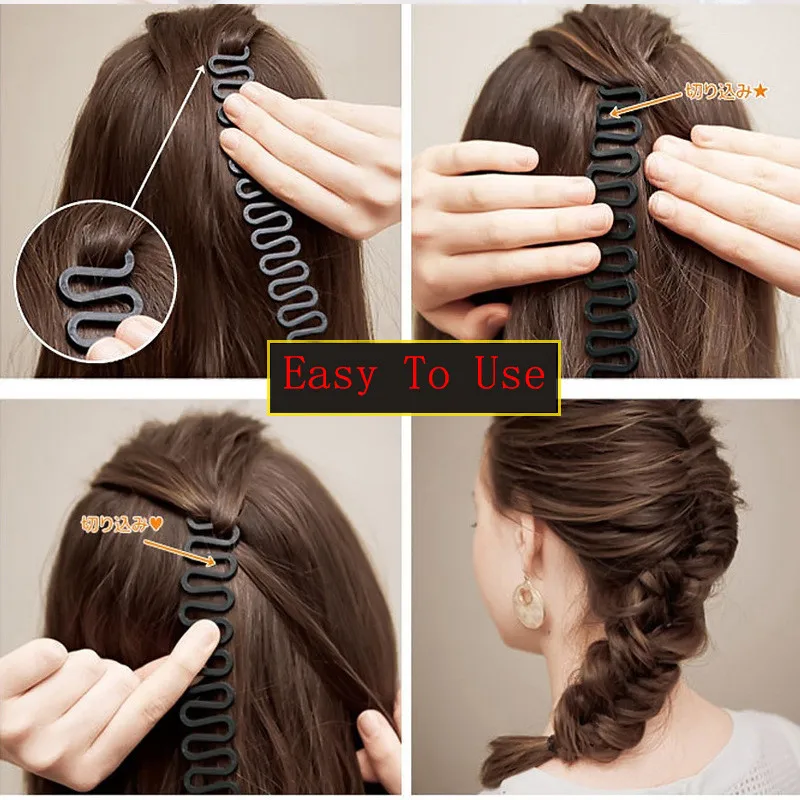 切り込み★

Easy To Use

切り込み♥