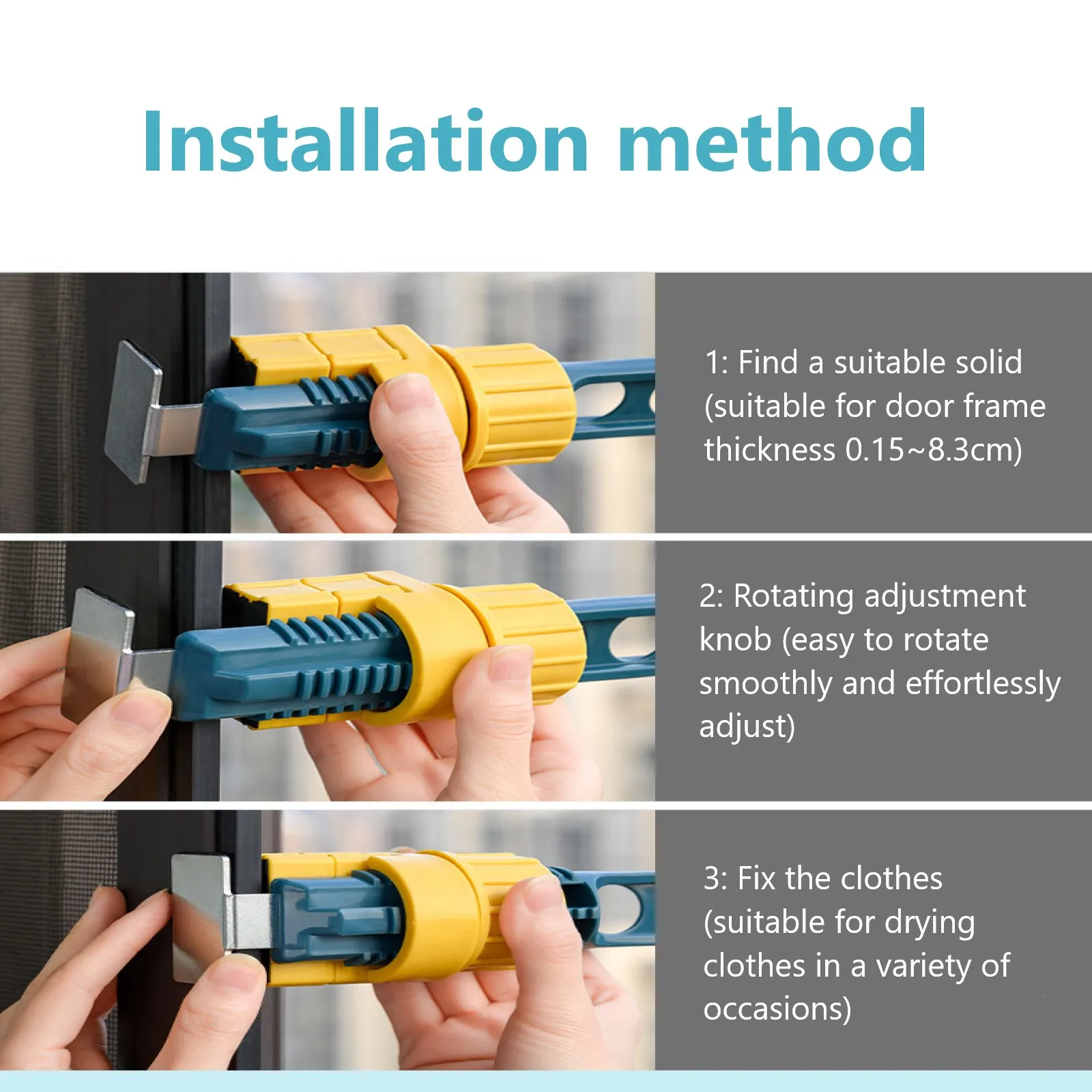 Installation method

1: Find a suitable solid (suitable for door frame thickness 0.15~8.3cm)

2: Rotating adjustment knob (easy to rotate smoothly and effortlessly adjust)

3: Fix the clothes (suitable for drying clothes in a variety of occasions)