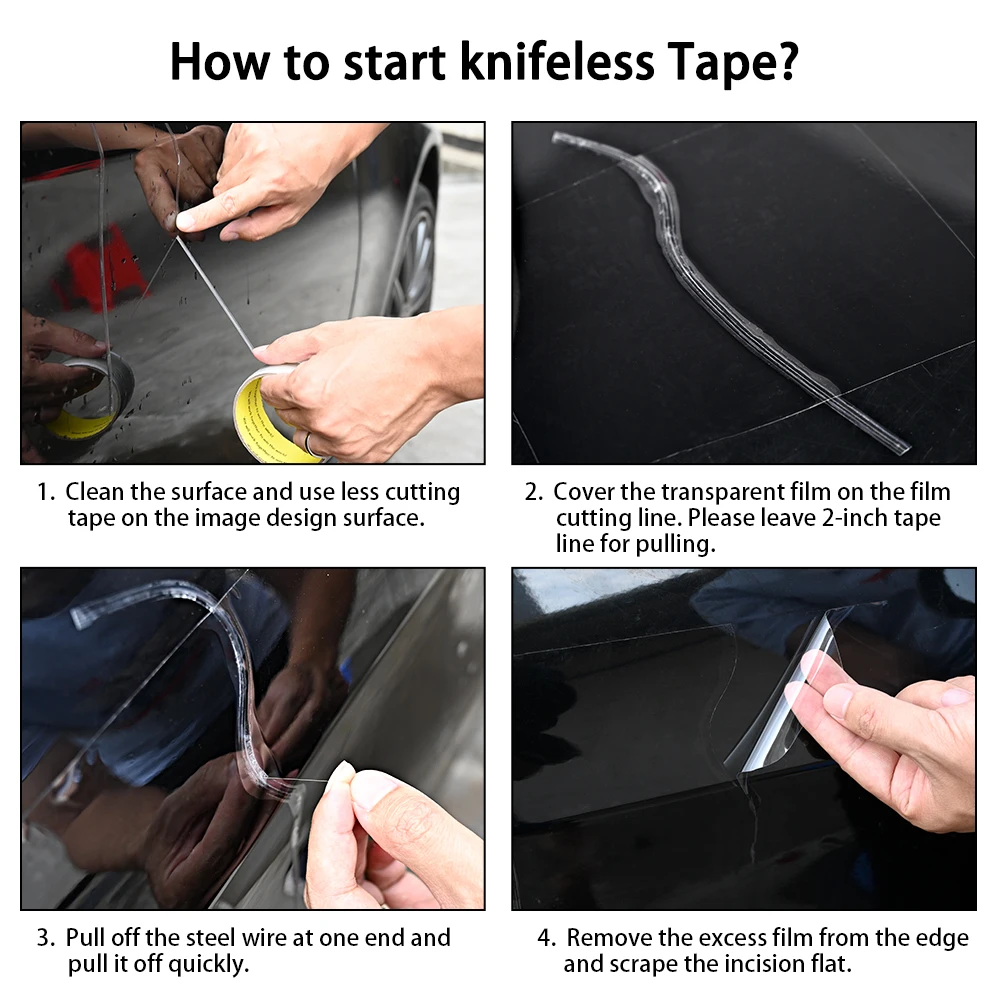 How to start knifeless Tape?

1. Clean the surface and use less cutting tape on the image design surface.

2. Cover the transparent film on the film cutting line. Please leave 2-inch tape line for pulling.

3. Pull off the steel wire at one end and pull it off quickly.

4. Remove the excess film from the edge and scrape the incision flat.