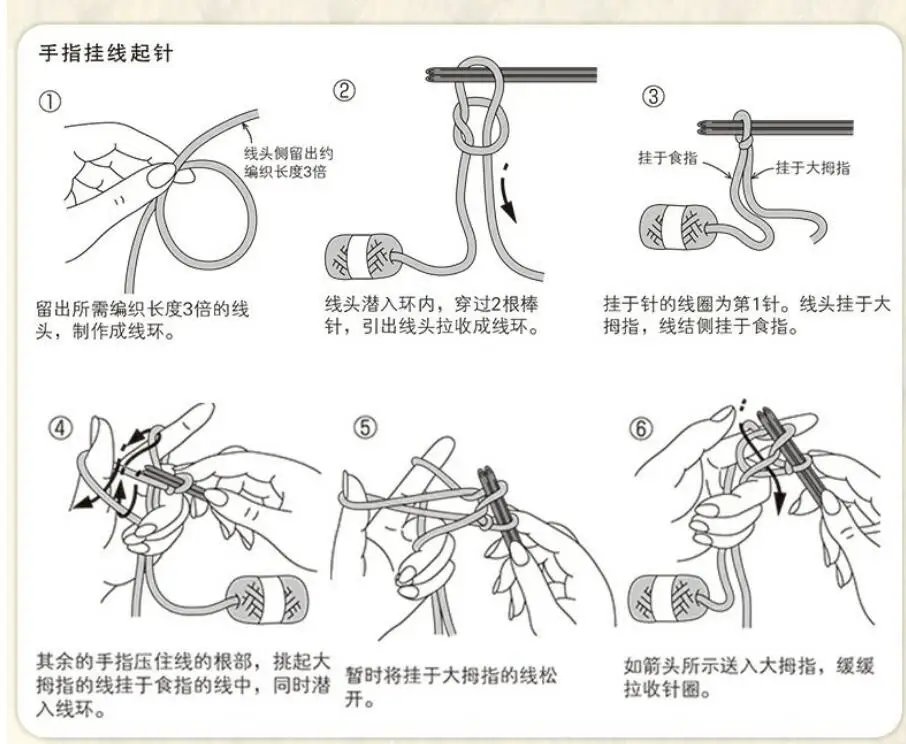 手指挂线起针

①

线头侧留出约编织长度3倍

留出所需编织长度3倍的线头，制作成线环。

②

线头潜入环内，穿过2根棒针，引出线头拉收成线环。

③

挂于食指

挂于大拇指

挂于针的线圈为第1针。线头挂于大拇指，线结侧挂于食指。

④

其余的手指压住线的根部，挑起大拇指的线挂于食指的线中，同时潜入线环。

⑤

暂时将挂于大拇指的线松开。

⑥

如箭头所示送入大拇指，缓缓拉收针圈。