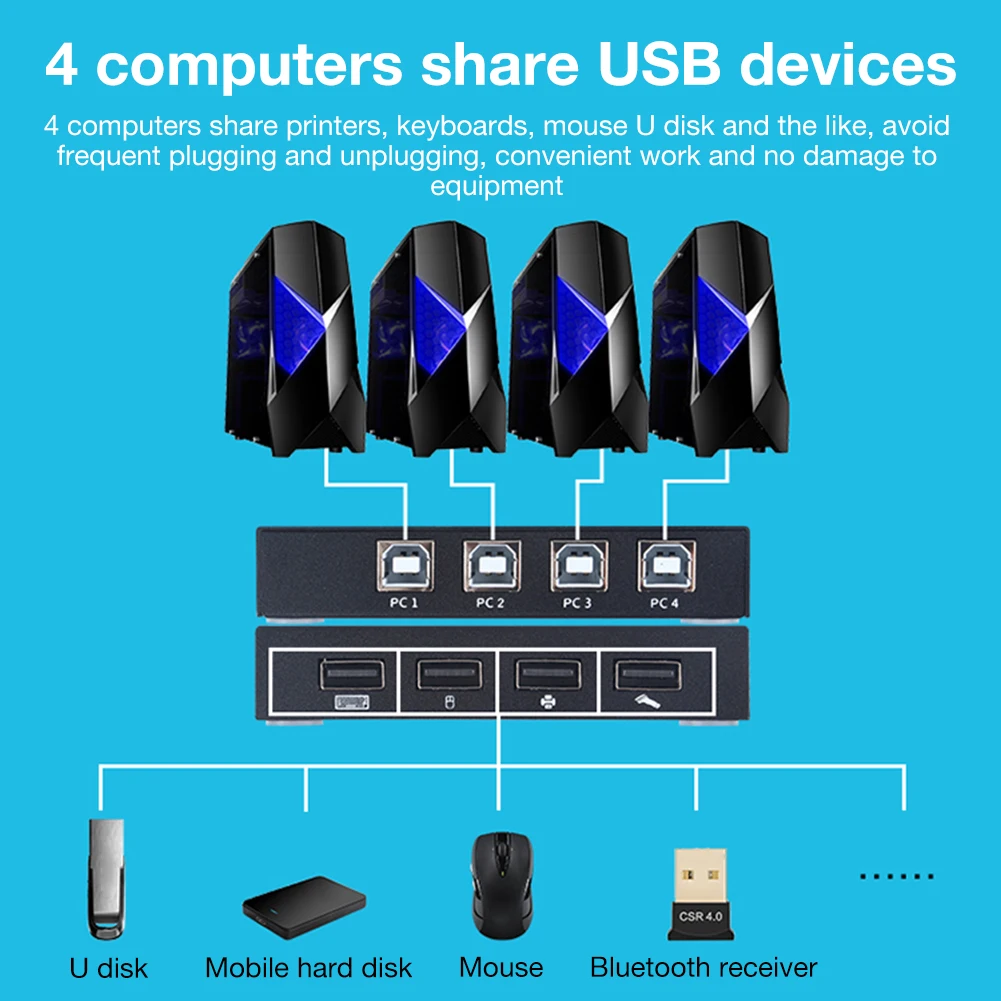 4 computers share USB devices

4 computers share printers, keyboards, mouse U disk and the like, avoid frequent plugging and unplugging, convenient work and no damage to equipment

PC 1
PC 2
PC 3
PC 4

CSR 4.0

......

U disk
Mobile hard disk
Mouse
Bluetooth receiver