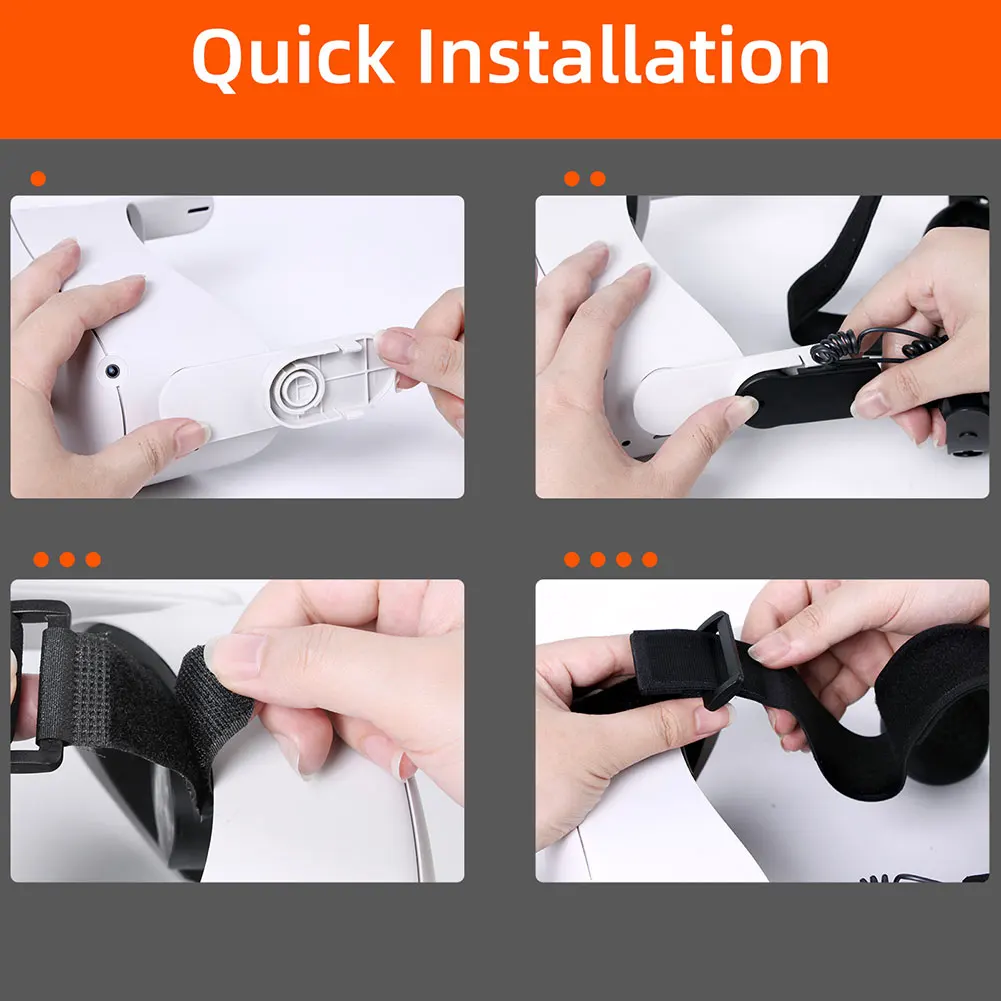 Quick Installation