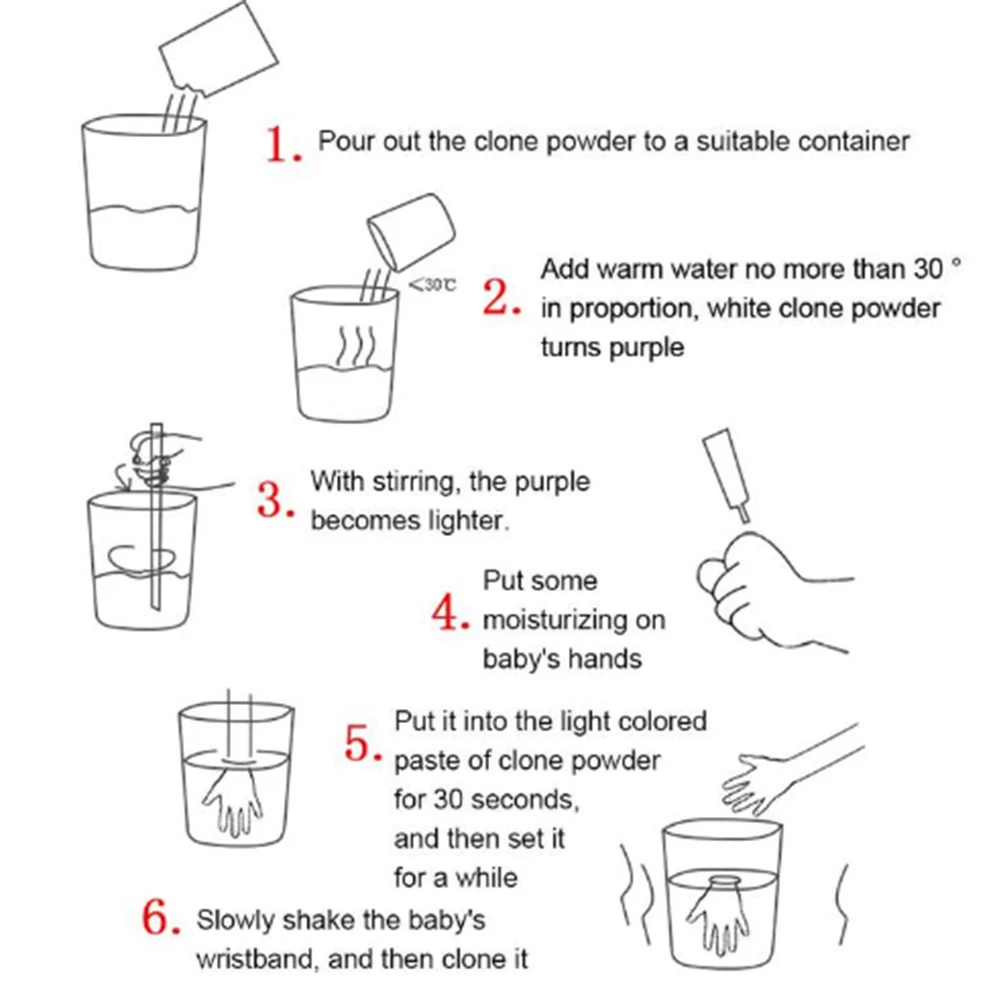 1. Pour out the clone powder to a suitable container

<30℃

2. Add warm water no more than 30 ° in proportion, white clone powder turns purple

3. With stirring, the purple becomes lighter.

4. Put some moisturizing on baby's hands

5. Put it into the light colored paste of clone powder for 30 seconds, and then set it for a while

6. Slowly shake the baby's wristband, and then clone it