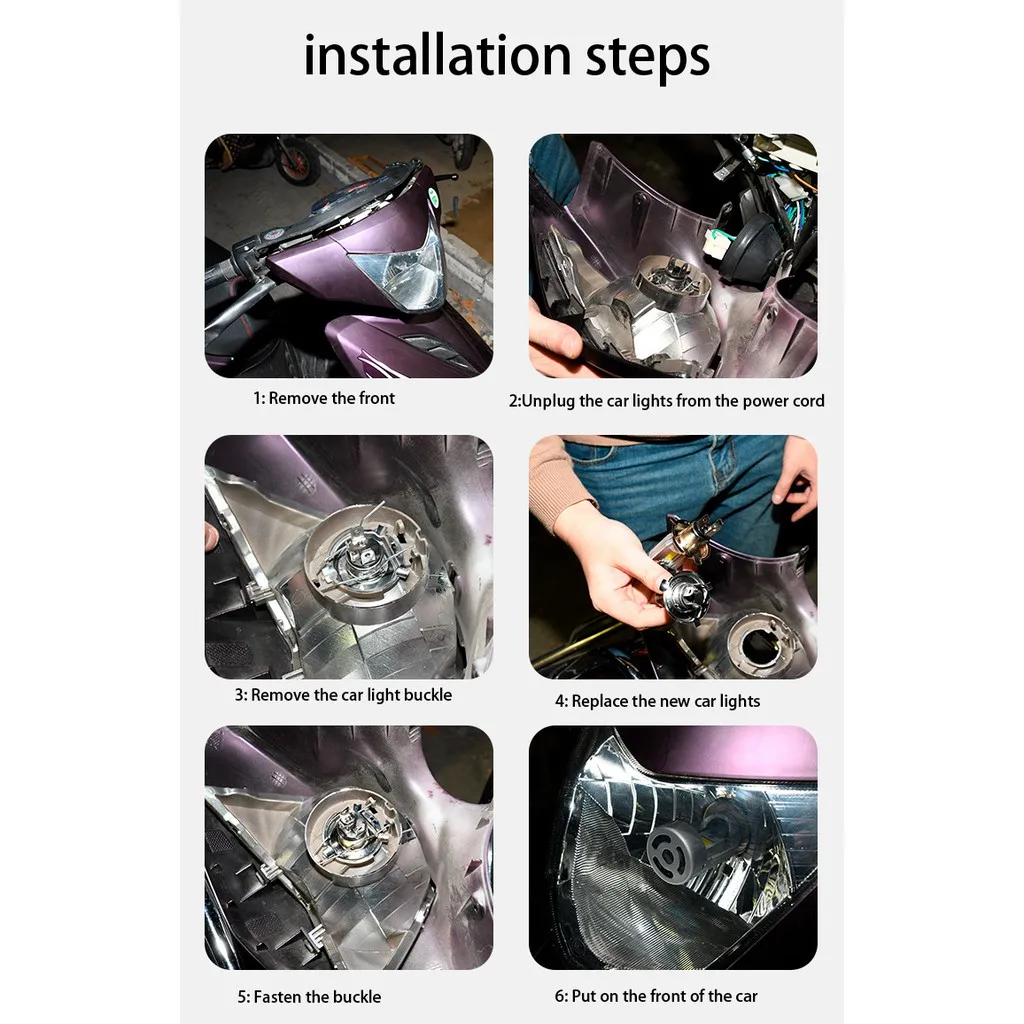 installation steps

1: Remove the front

2:Unplug the car lights from the power cord

3: Remove the car light buckle

4: Replace the new car lights

5: Fasten the buckle

6: Put on the front of the car