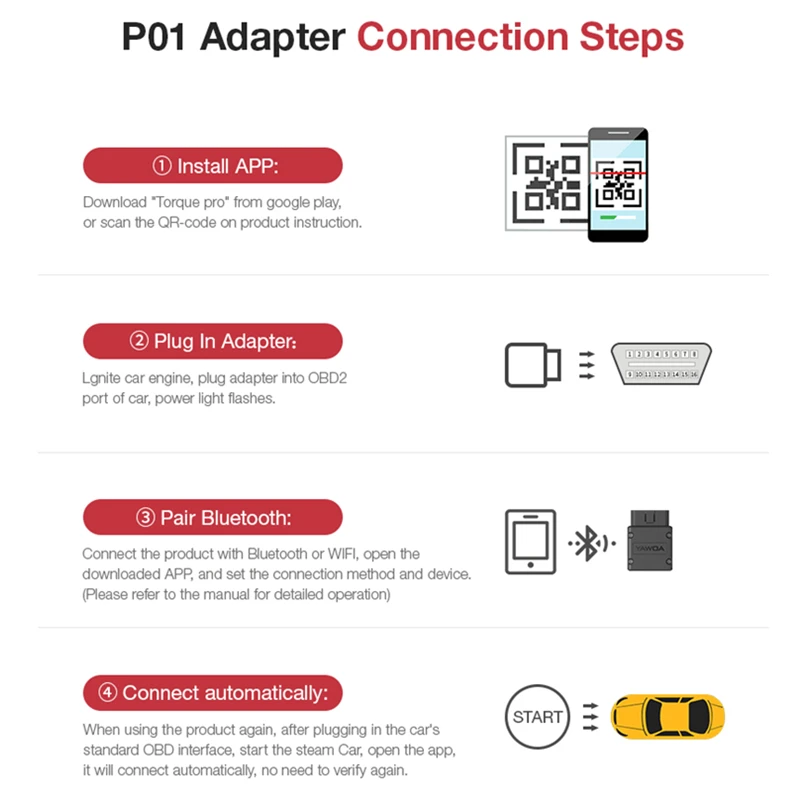 P01 Adapter Connection Steps

① Install APP:

Download "Torque pro" from google play, or scan the QR-code on product instruction.

② Plug In Adapter:

Lgnite car engine, plug adapter into OBD2 port of car, power light flashes.

1 2 3 4 5 6 7 8
9 10 11 12 13 14 15 16

③ Pair Bluetooth:

Connect the product with Bluetooth or WIFI, open the downloaded APP, and set the connection method and device. (Please refer to the manual for detailed operation)

YAWOA

④ Connect automatically:

When using the product again, after plugging in the car's standard OBD interface, start the steam Car, open the app, it will connect automatically, no need to verify again.

START