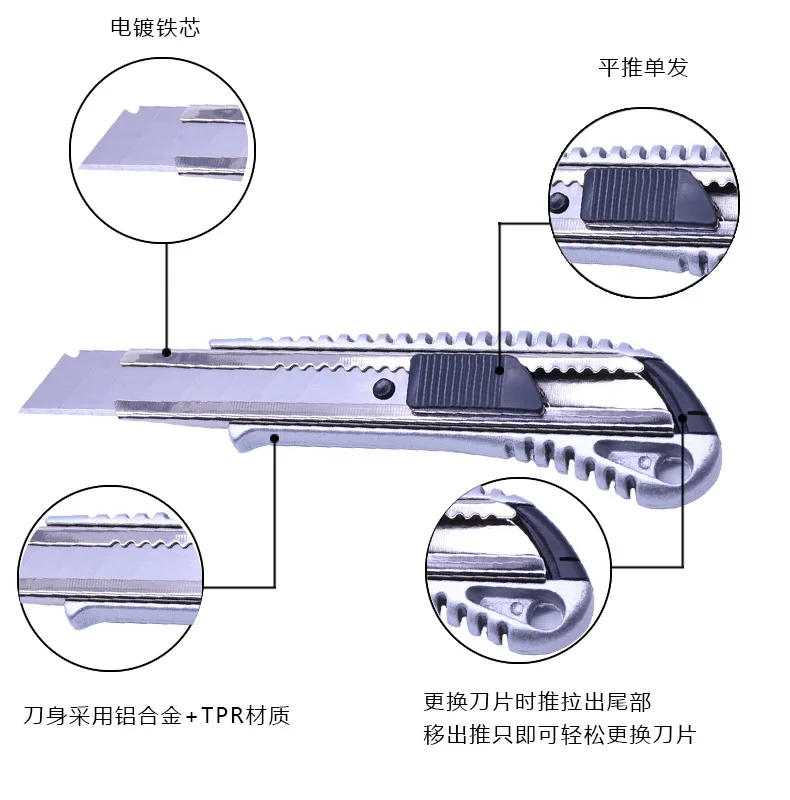 电镀铁芯

平推单发

刀身采用铝合金+TPR材质

更换刀片时推拉出尾部
移出推只即可轻松更换刀片