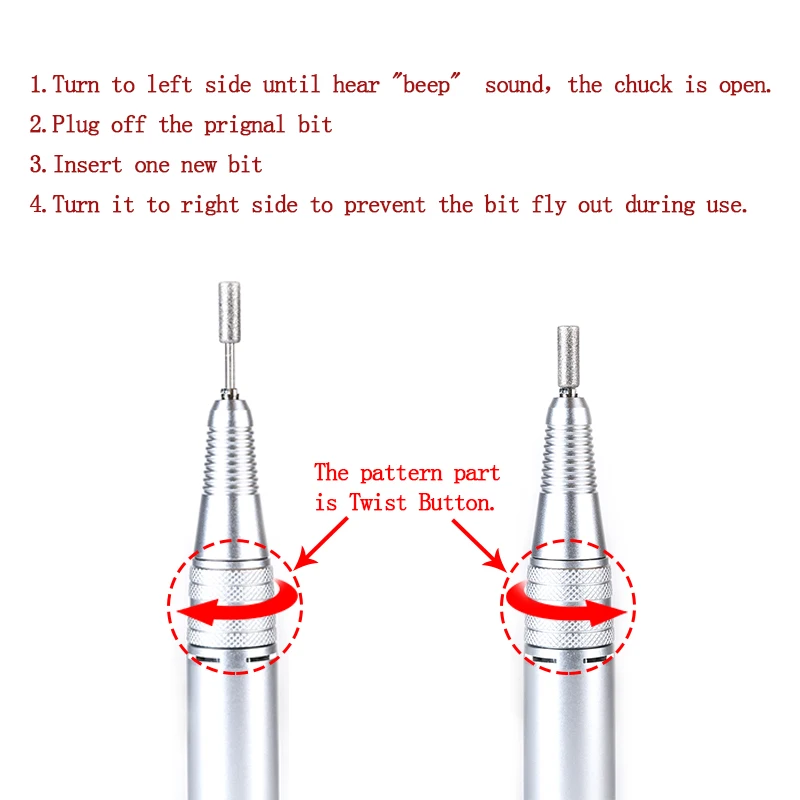 1.Turn to left side until hear "beep" sound, the chuck is open.
2.Plug off the prignal bit
3.Insert one new bit
4.Turn it to right side to prevent the bit fly out during use.

The pattern part is Twist Button.