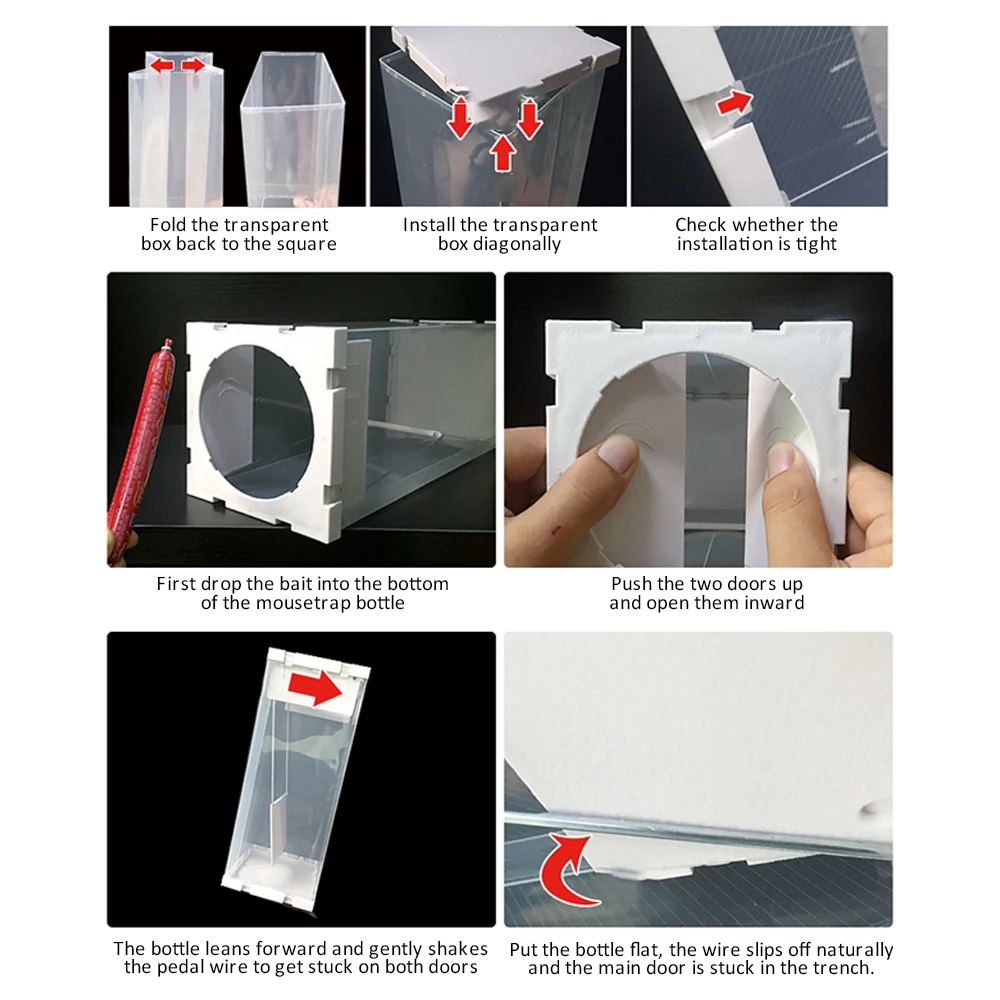 Fold the transparent box back to the square

Install the transparent box diagonally

Check whether the installation is tight

First drop the bait into the bottom of the mousetrap bottle

Push the two doors up and open them inward

The bottle leans forward and gently shakes the pedal wire to get stuck on both doors

Put the bottle flat, the wire slips off naturally and the main door is stuck in the trench.