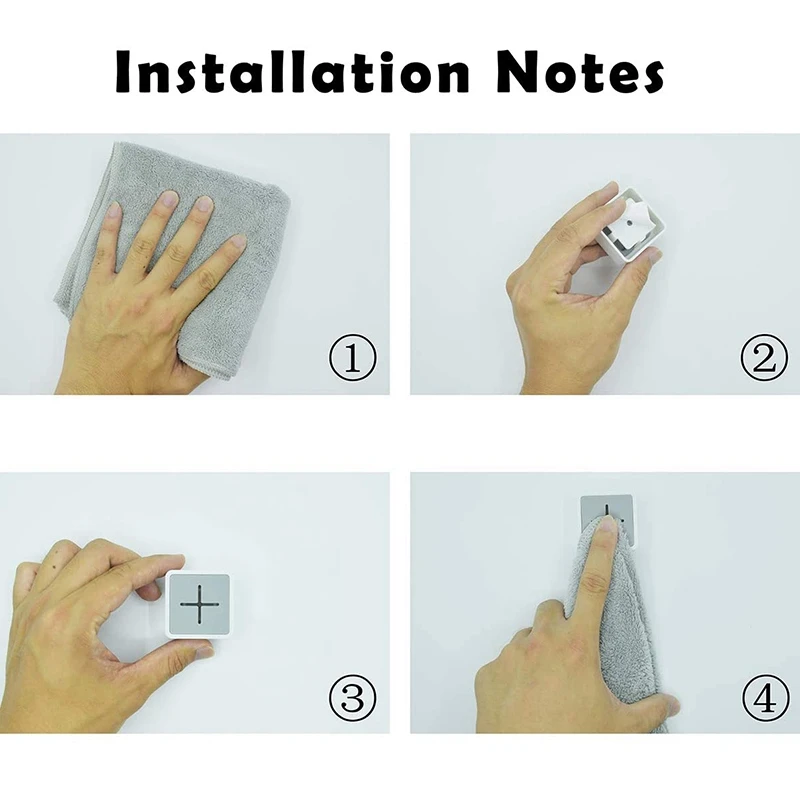 Installation Notes

①

②

③

④