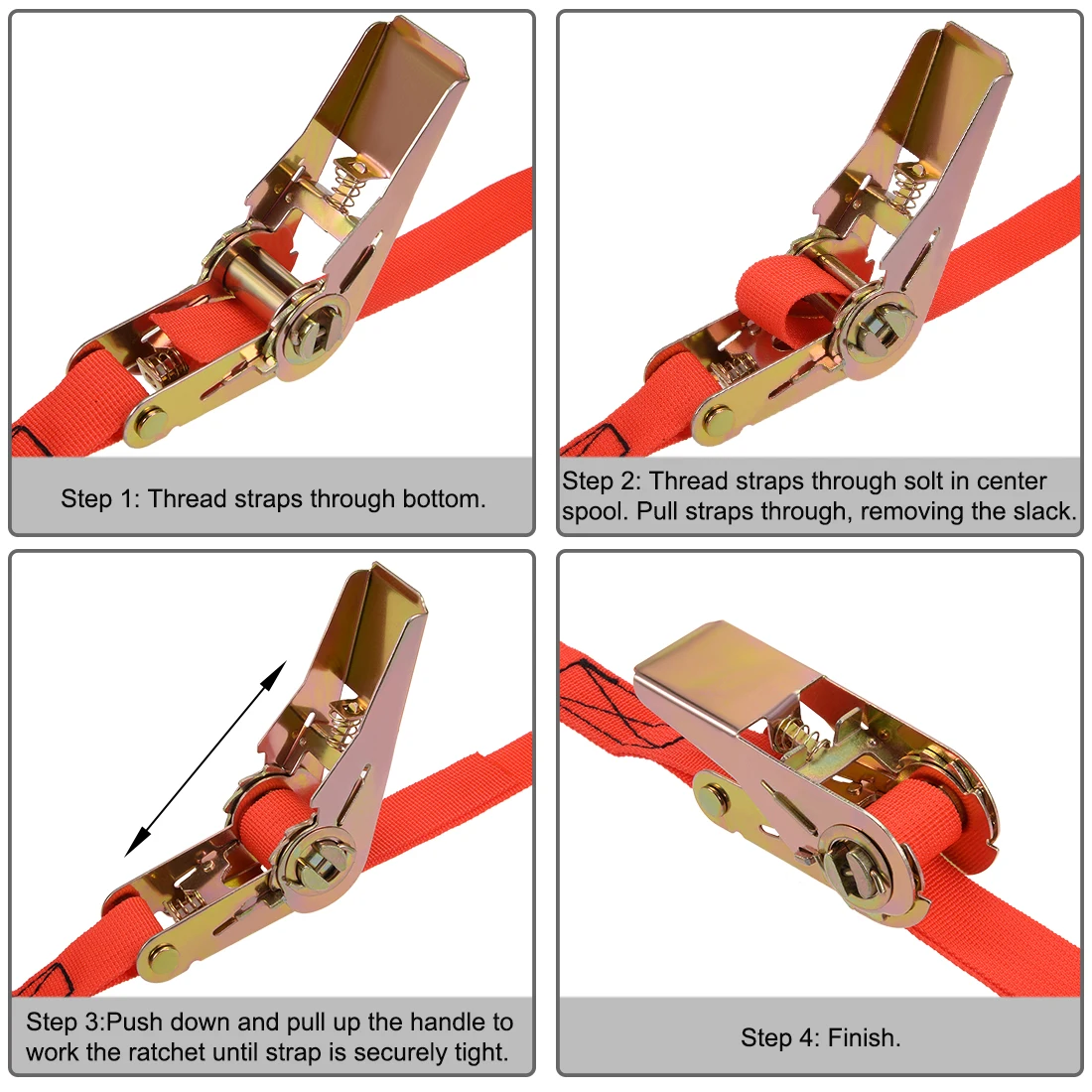 Step 1: Thread straps through bottom.

Step 2: Thread straps through solt in center spool. Pull straps through, removing the slack.

Step 3:Push down and pull up the handle to work the ratchet until strap is securely tight.

Step 4: Finish.