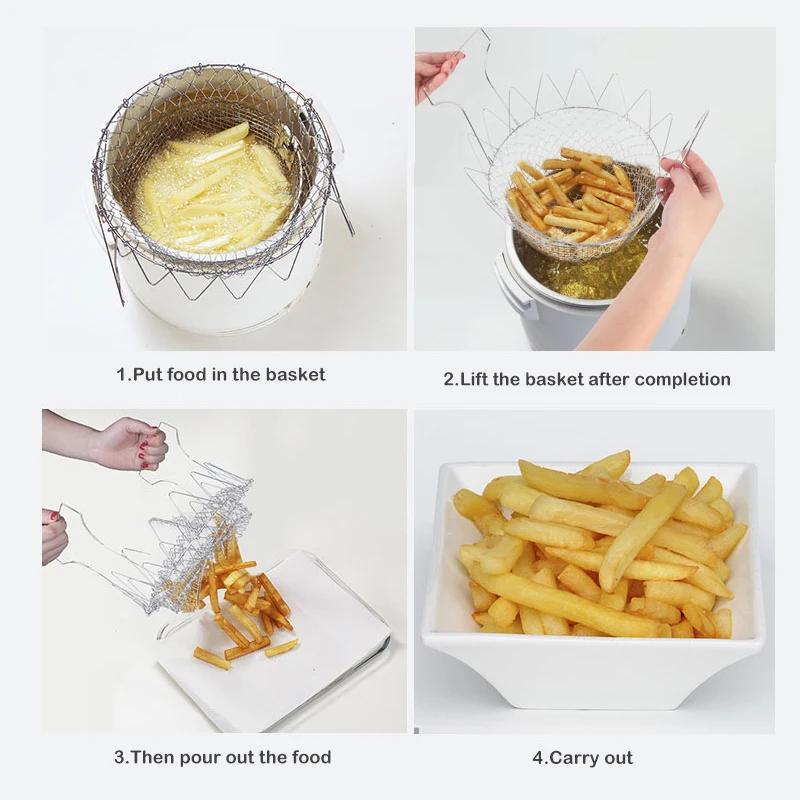 1.Put food in the basket

2.Lift the basket after completion

3.Then pour out the food

4.Carry out