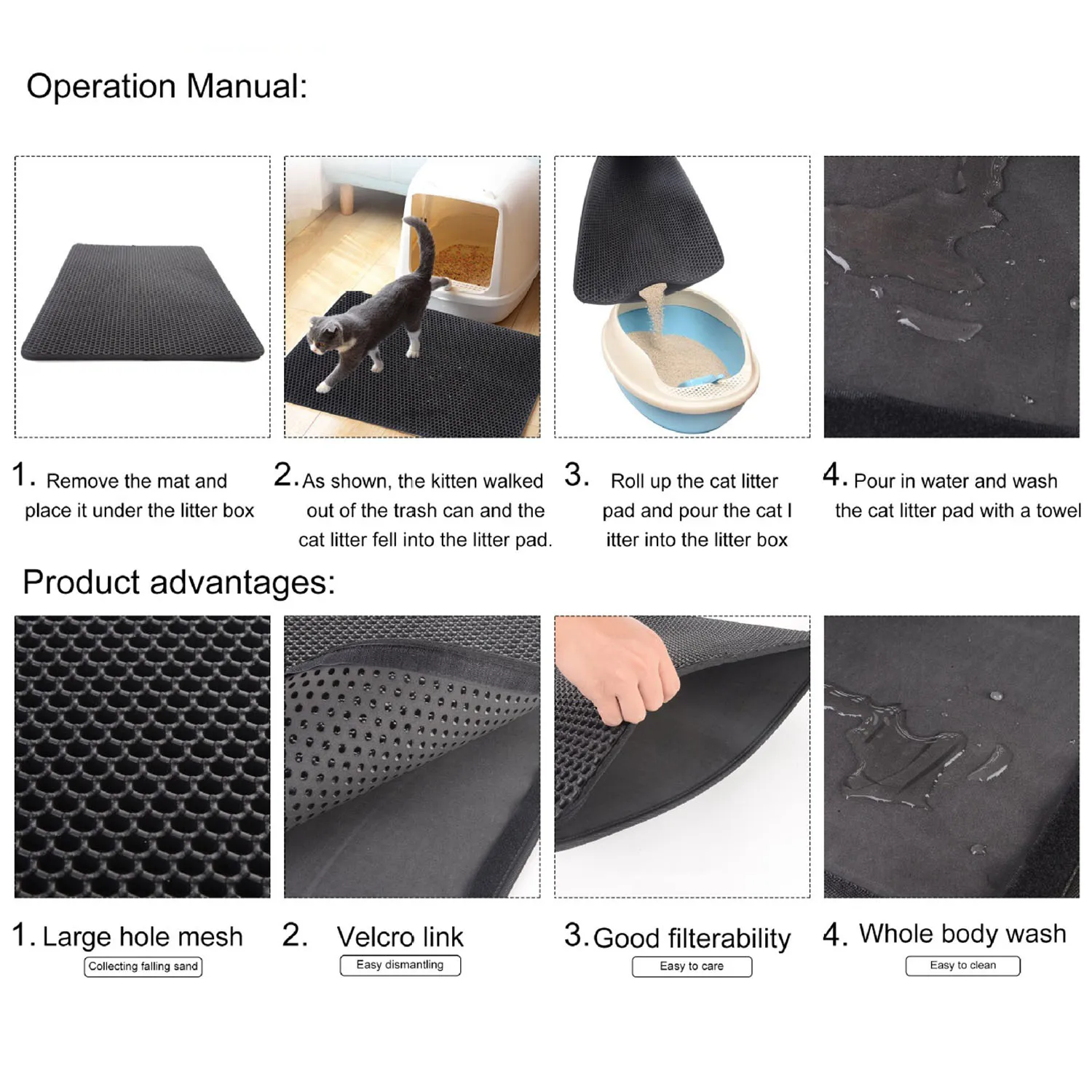 Operation Manual:

1. Remove the mat and place it under the litter box

2. As shown, the kitten walked out of the trash can and the cat litter fell into the litter pad.

3. Roll up the cat litter pad and pour the cat l itter into the litter box

4. Pour in water and wash the cat litter pad with a towel

Product advantages:

1. Large hole mesh
Collecting falling sand

2. Velcro link
Easy dismantling

3. Good filterability
Easy to care

4. Whole body wash
Easy to clean