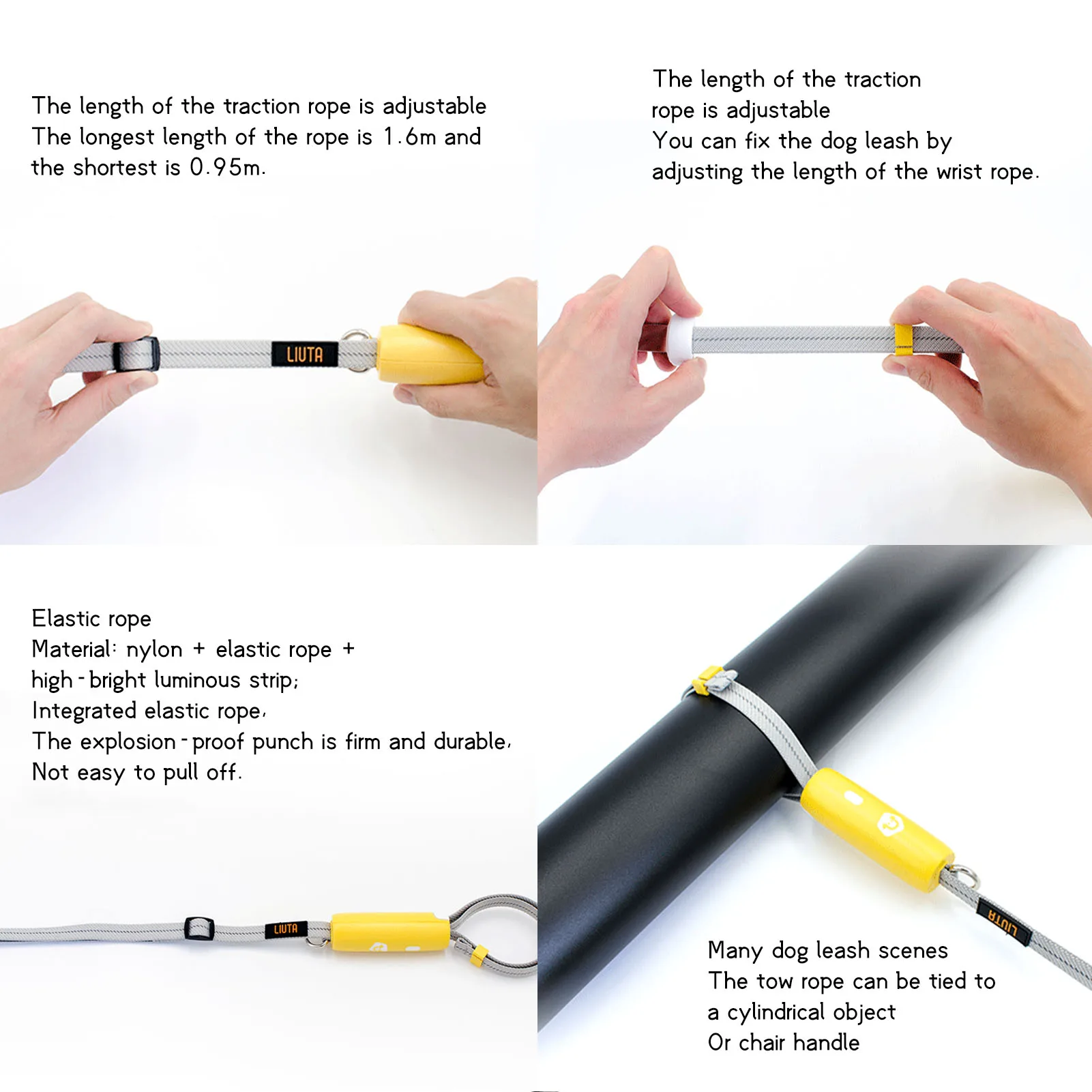 The length of the traction rope is adjustable
The longest length of the rope is 1.6m and the shortest is 0.95m.

LIUTA

The length of the traction rope is adjustable
You can fix the dog leash by adjusting the length of the wrist rope.

Elastic rope
Material: nylon + elastic rope + high-bright luminous strip;
Integrated elastic rope,
The explosion-proof punch is firm and durable,
Not easy to pull off.

LIUTA

LIUTA

Many dog leash scenes
The tow rope can be tied to a cylindrical object
Or chair handle