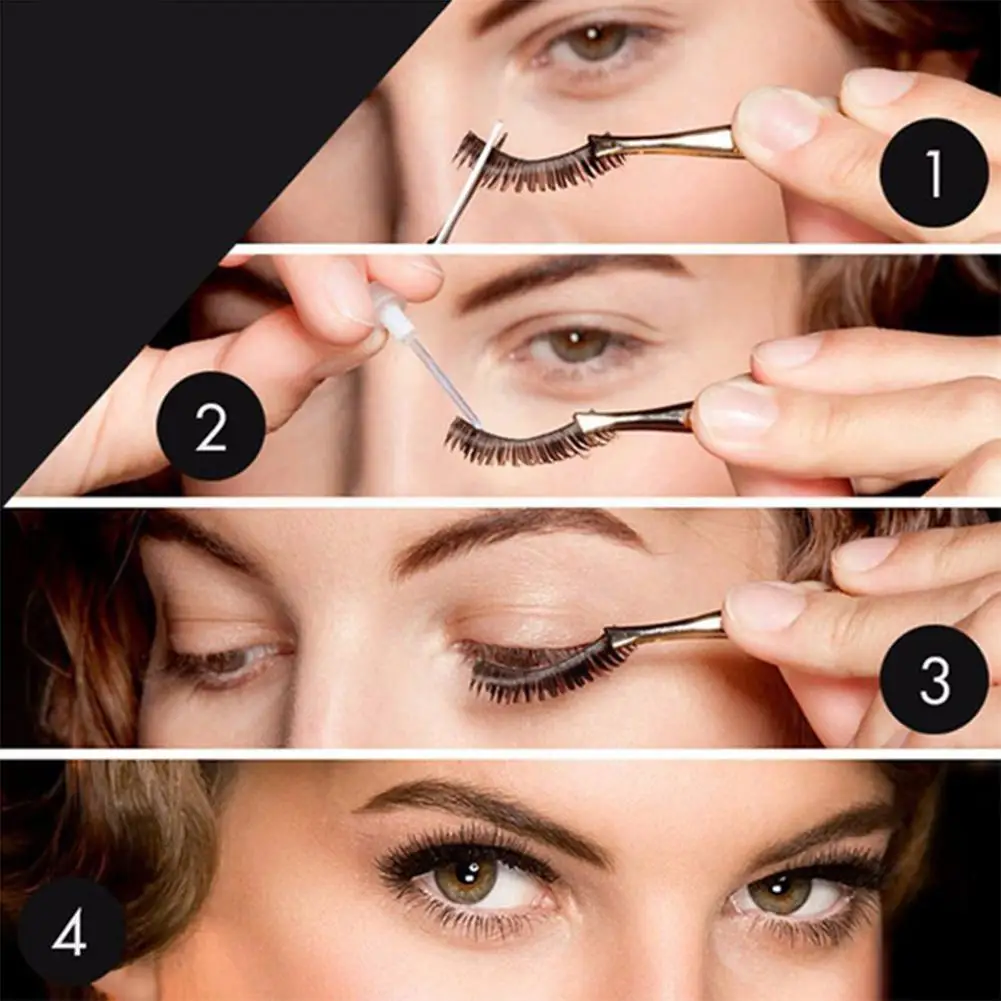 1

2

3

4