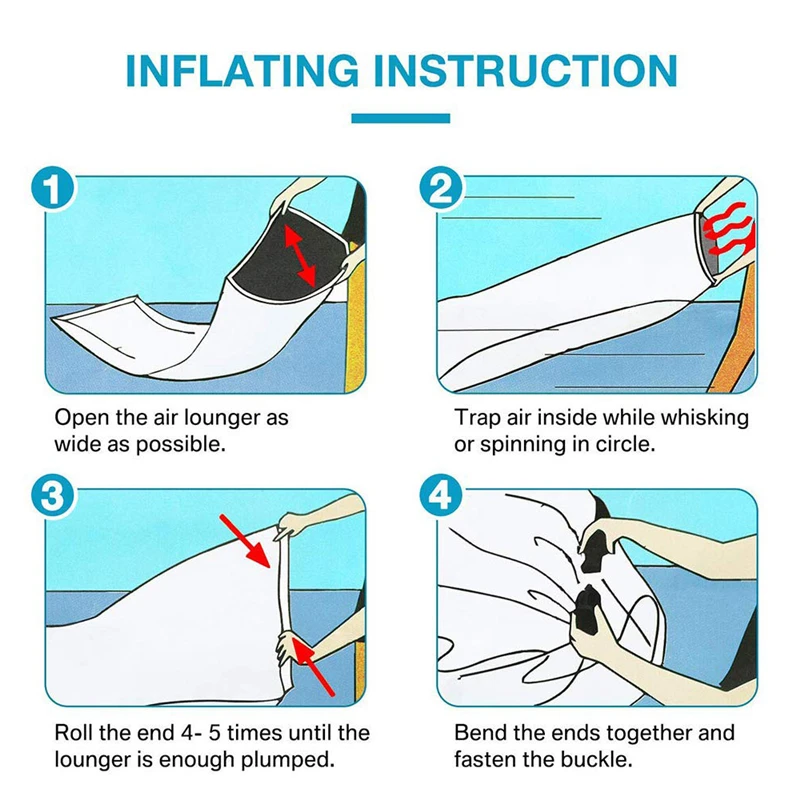 INFLATING INSTRUCTION

1

Open the air lounger as wide as possible.

2

Trap air inside while whisking or spinning in circle.

3

Roll the end 4- 5 times until the lounger is enough plumped.

4

Bend the ends together and fasten the buckle.