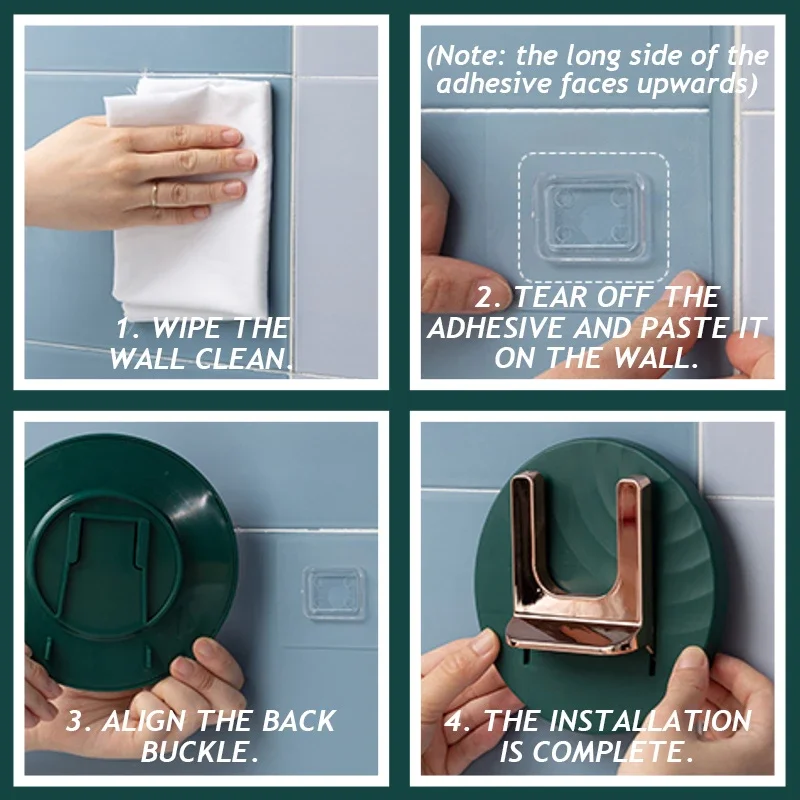 1. WIPE THE WALL CLEAN.

(Note: the long side of the adhesive faces upwards)

2. TEAR OFF THE ADHESIVE AND PASTE IT ON THE WALL.

3. ALIGN THE BACK BUCKLE.

4. THE INSTALLATION IS COMPLETE.