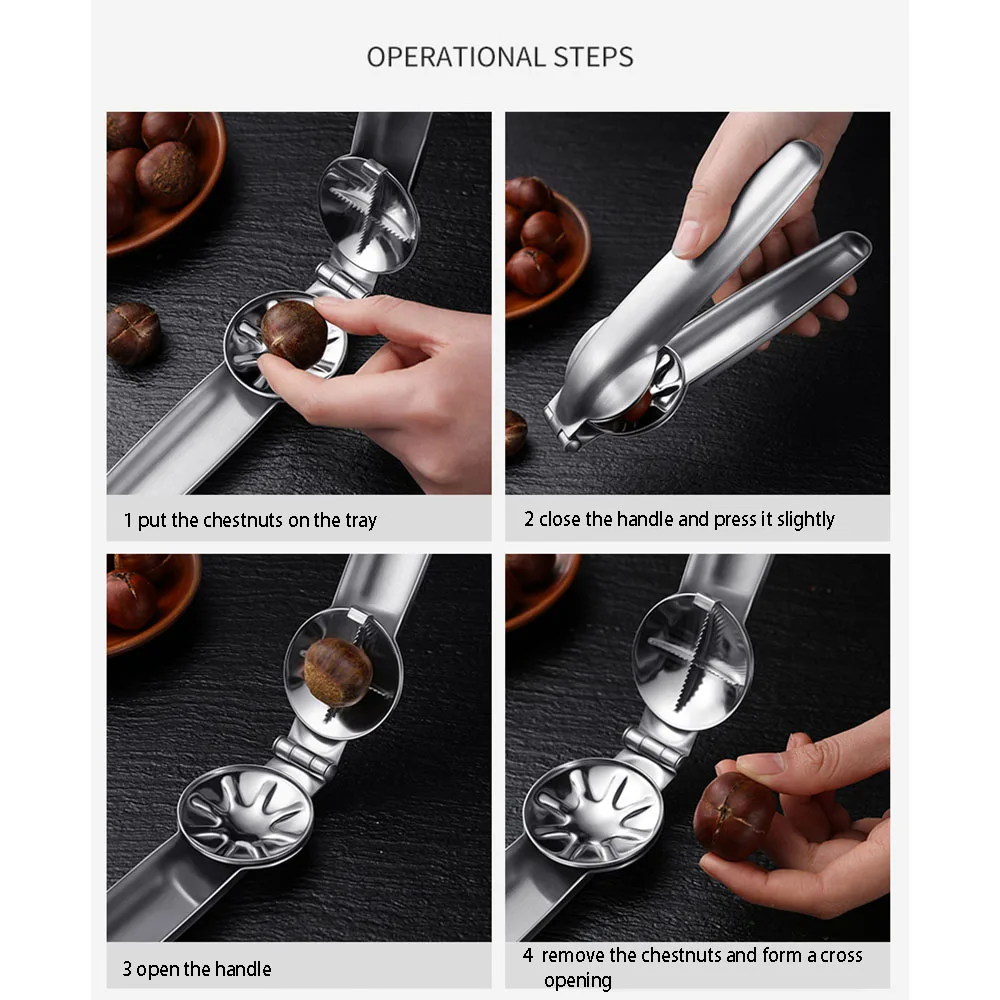 OPERATIONAL STEPS

1 put the chestnuts on the tray

2 close the handle and press it slightly

3 open the handle

4 remove the chestnuts and form a cross opening