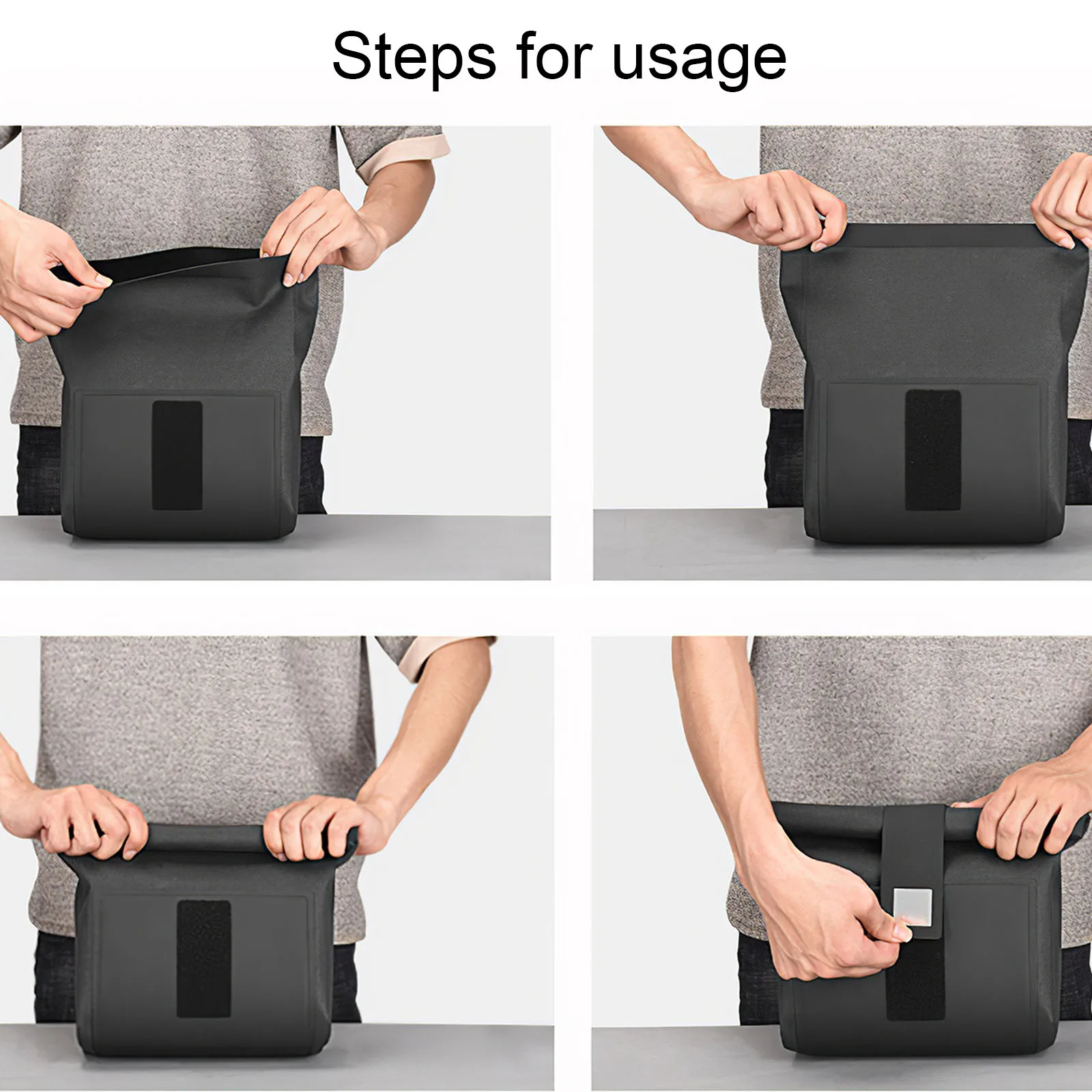 Steps for usage