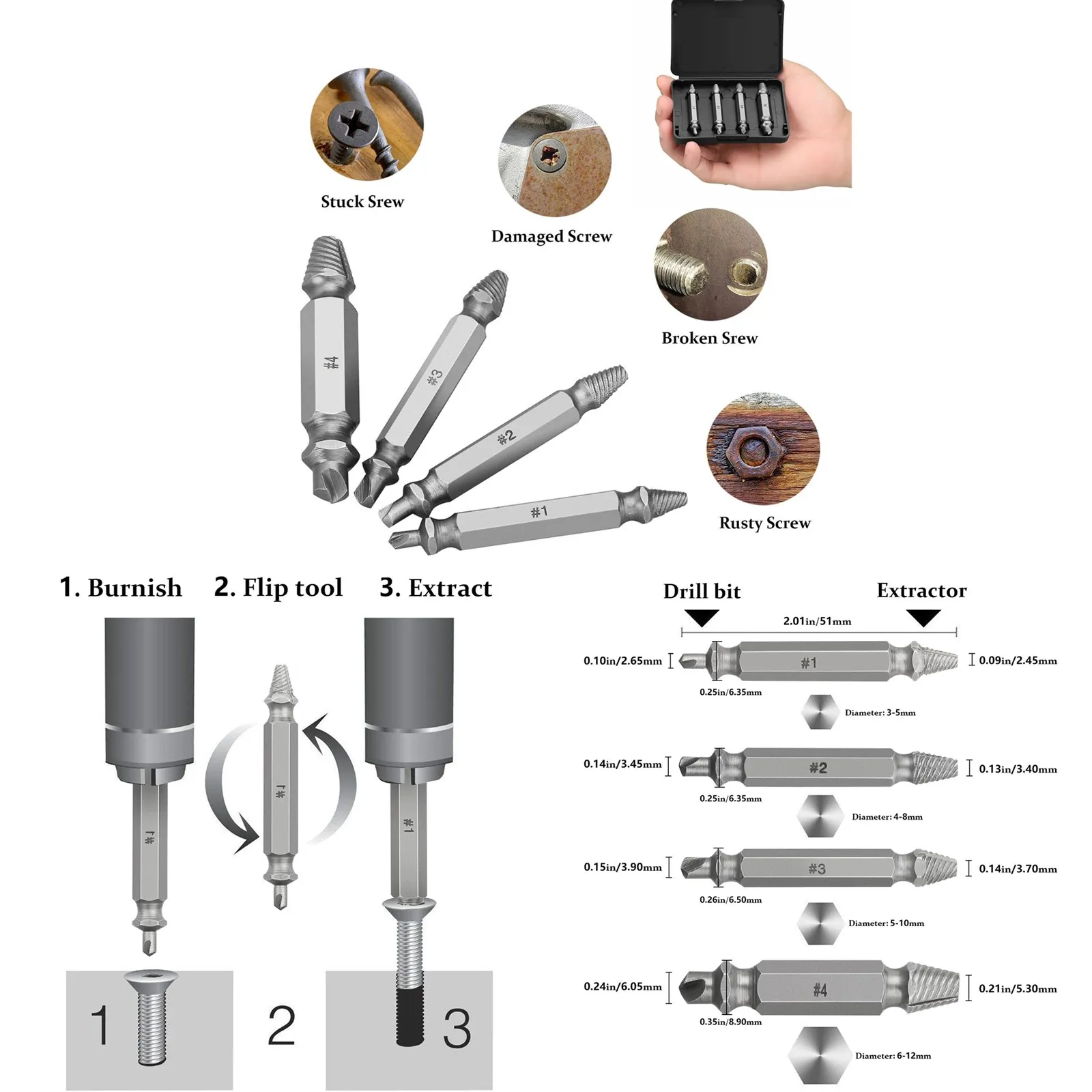 Stuck Srew

Damaged Screw

Broken Srew

Rusty Screw

#4
#3
#2
#1

1. Burnish

2. Flip tool

3. Extract

#1
#1
#1

1
2
3

Drill bit

Extractor

2.01in/51mm

0.10in/2.65mm
#1
0.09in/2.45mm
0.25in/6.35mm
Diameter: 3-5mm

0.14in/3.45mm
#2
0.13in/3.40mm
0.25in/6.35mm
Diameter: 4-8mm

0.15in/3.90mm
#3
0.14in/3.70mm
0.26in/6.50mm
Diameter: 5-10mm

0.24in/6.05mm
#4
0.21in/5.30mm
0.35in/8.90mm
Diameter: 6-12mm