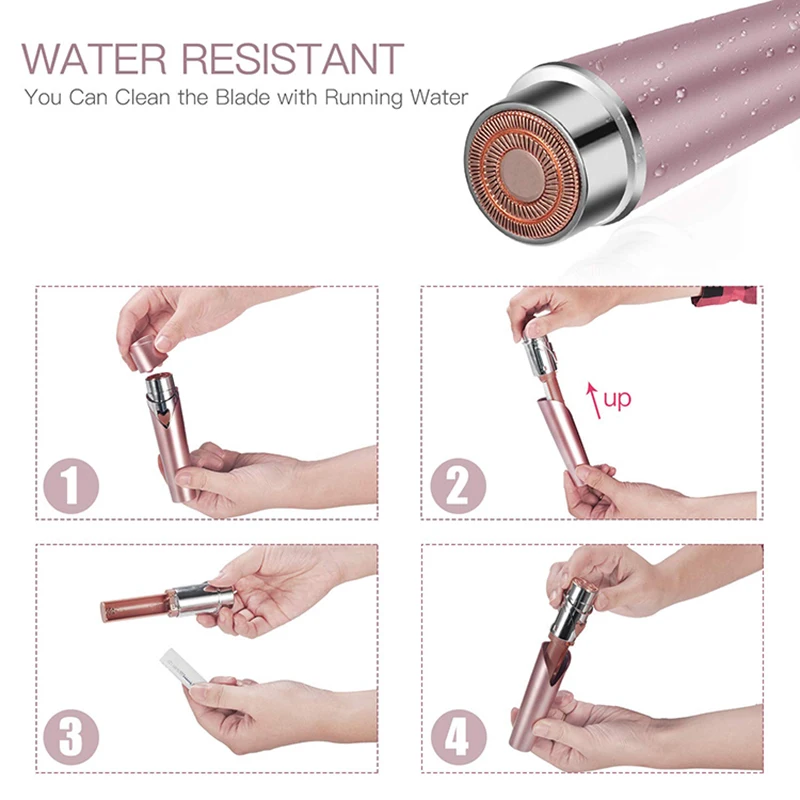 WATER RESISTANT
You Can Clean the Blade with Running Water

1

up

2

3

4