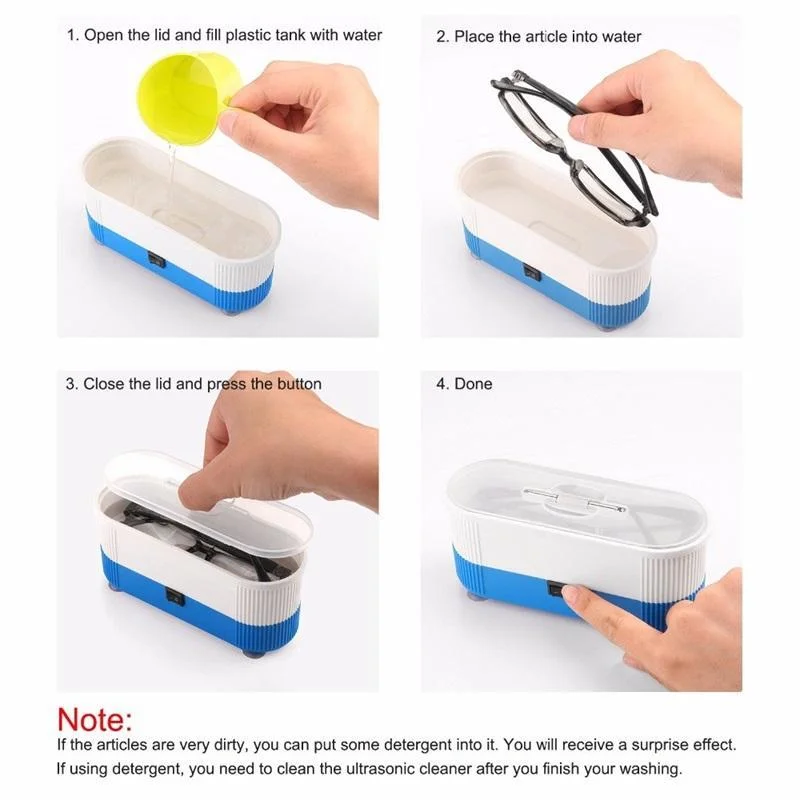 1. Open the lid and fill plastic tank with water

2. Place the article into water

3. Close the lid and press the button

4. Done

Note:
If the articles are very dirty, you can put some detergent into it. You will receive a surprise effect. If using detergent, you need to clean the ultrasonic cleaner after you finish your washing.