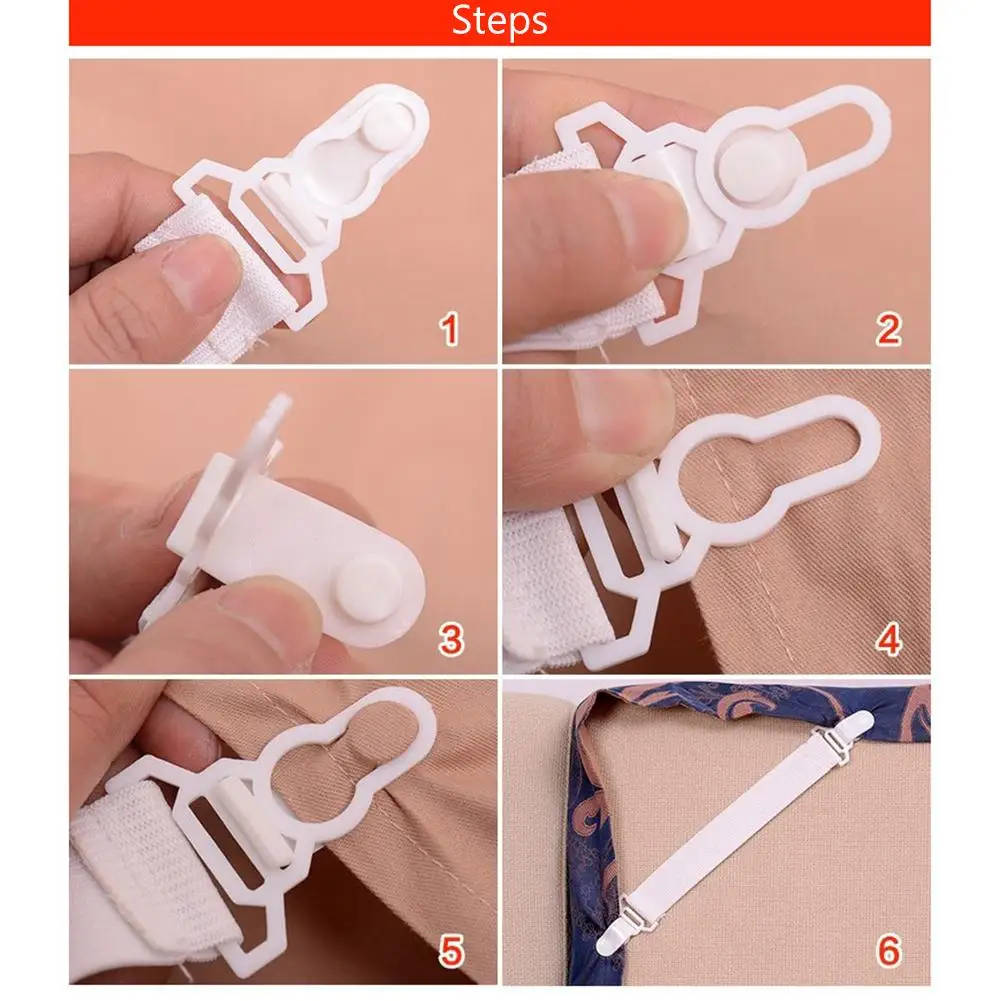 Steps

1

2

3

4

5

6