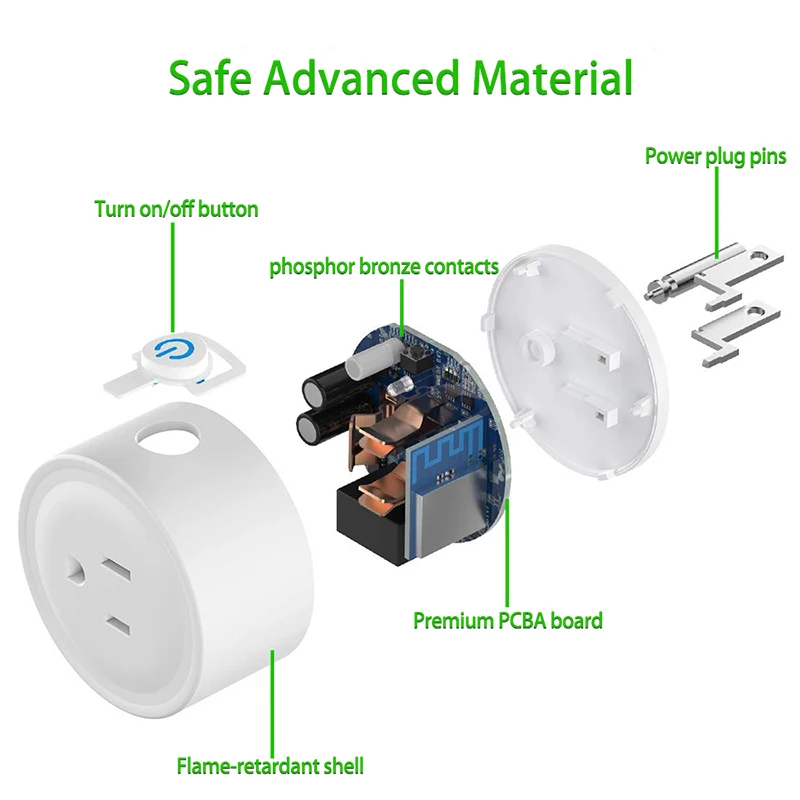 Safe Advanced Material

Power plug pins

Turn on/off button

phosphor bronze contacts

Premium PCBA board

Flame-retardant shell