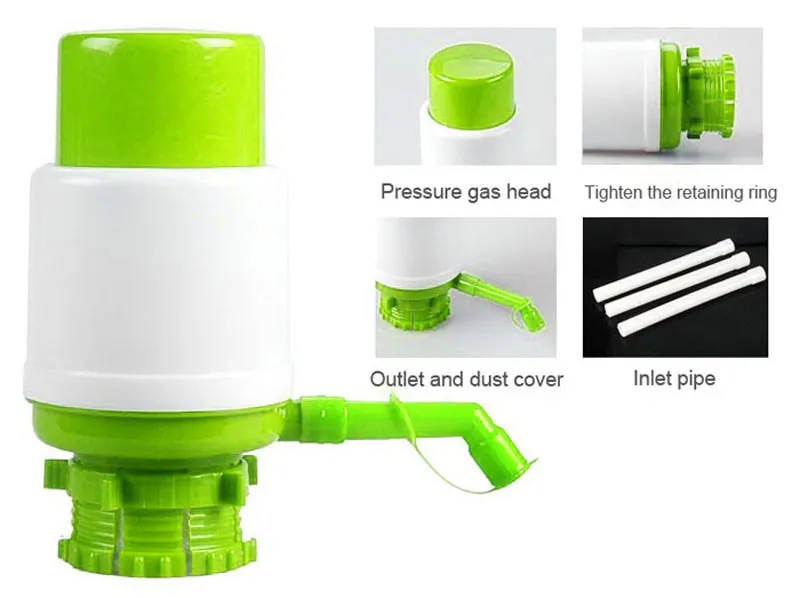 Pressure gas head

Tighten the retaining ring

Outlet and dust cover

Inlet pipe